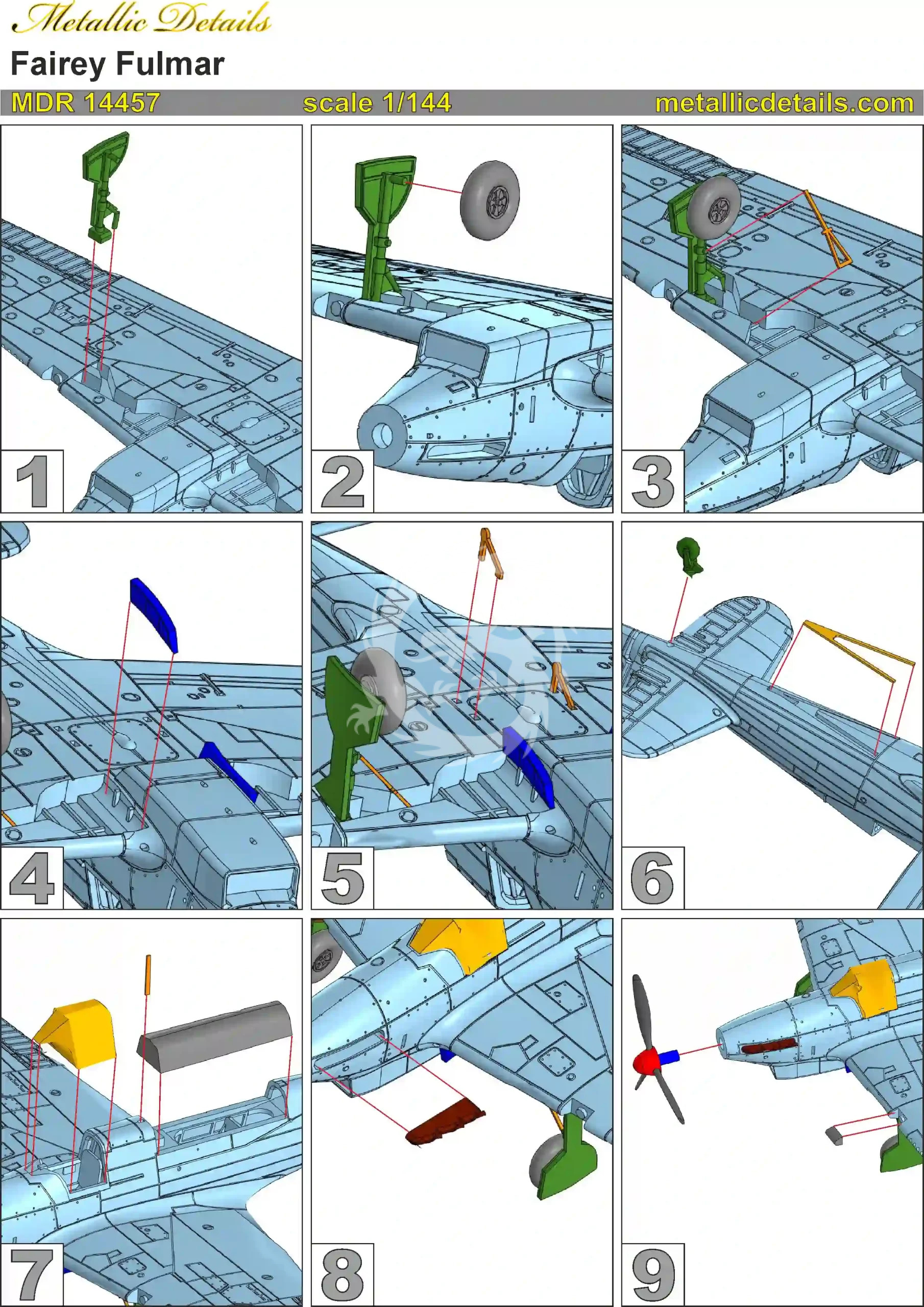 Metallic Details

Fairey Fulmar

MDR 14457 scale 1/144 metallicdetails.com

1

2

3

4

5

6

7

8

9