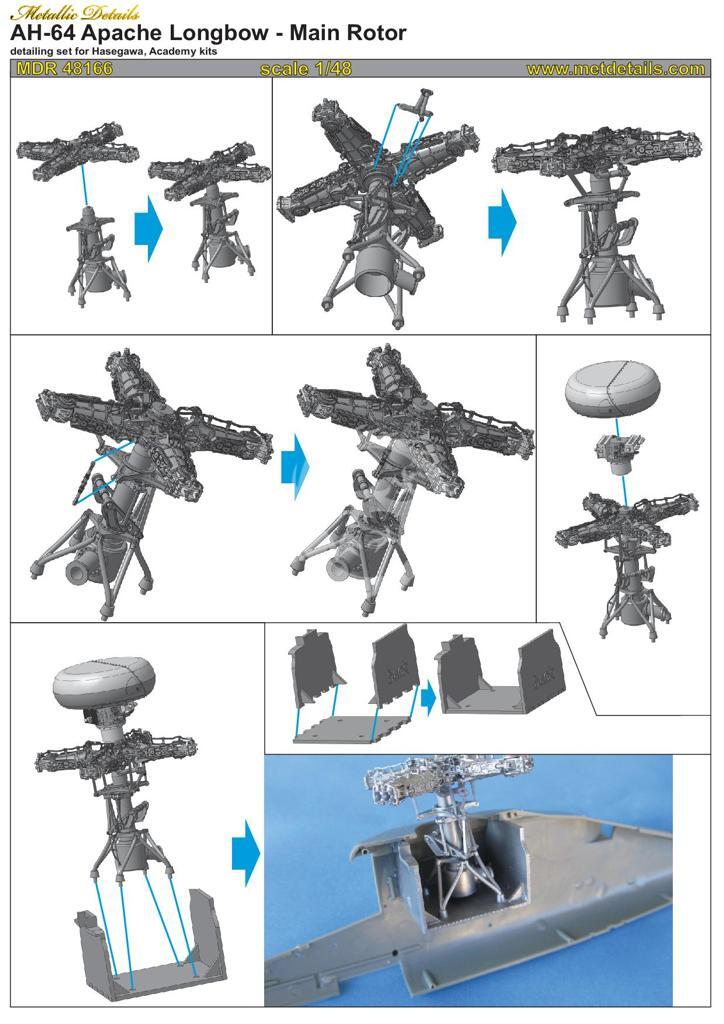 Metallic Details
AH-64 Apache Longbow - Main Rotor
detailing set for Hasegawa, Academy kits
MDR 48166
scale 1/48
www.metdetails.com