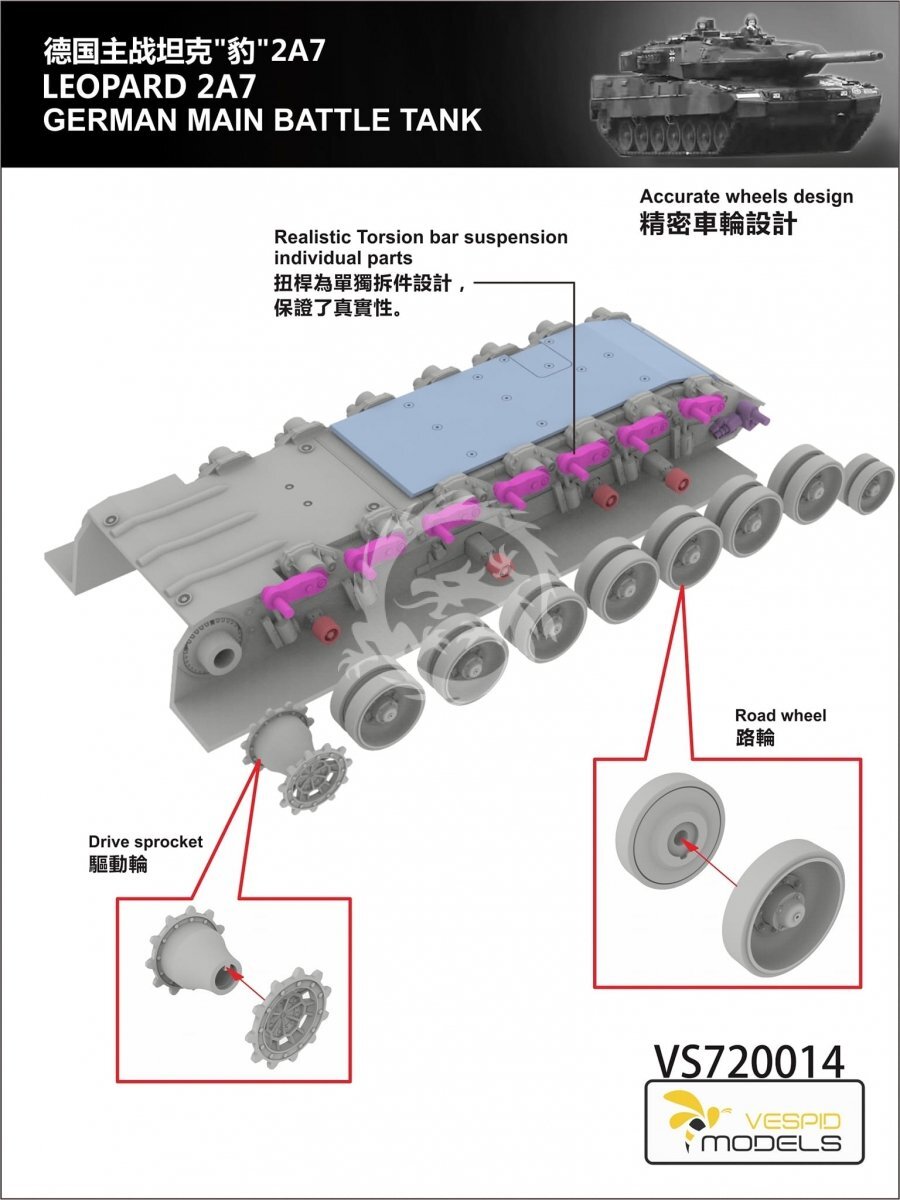 德国主战坦克"豹"2A7
LEOPARD 2A7
GERMAN MAIN BATTLE TANK

Accurate wheels design
精密車輪設計

Realistic Torsion bar suspension individual parts
扭桿為單獨拆件設計，保證了真實性。

Road wheel
路輪

Drive sprocket
驅動輪

VS720014

VESPID
MODELS