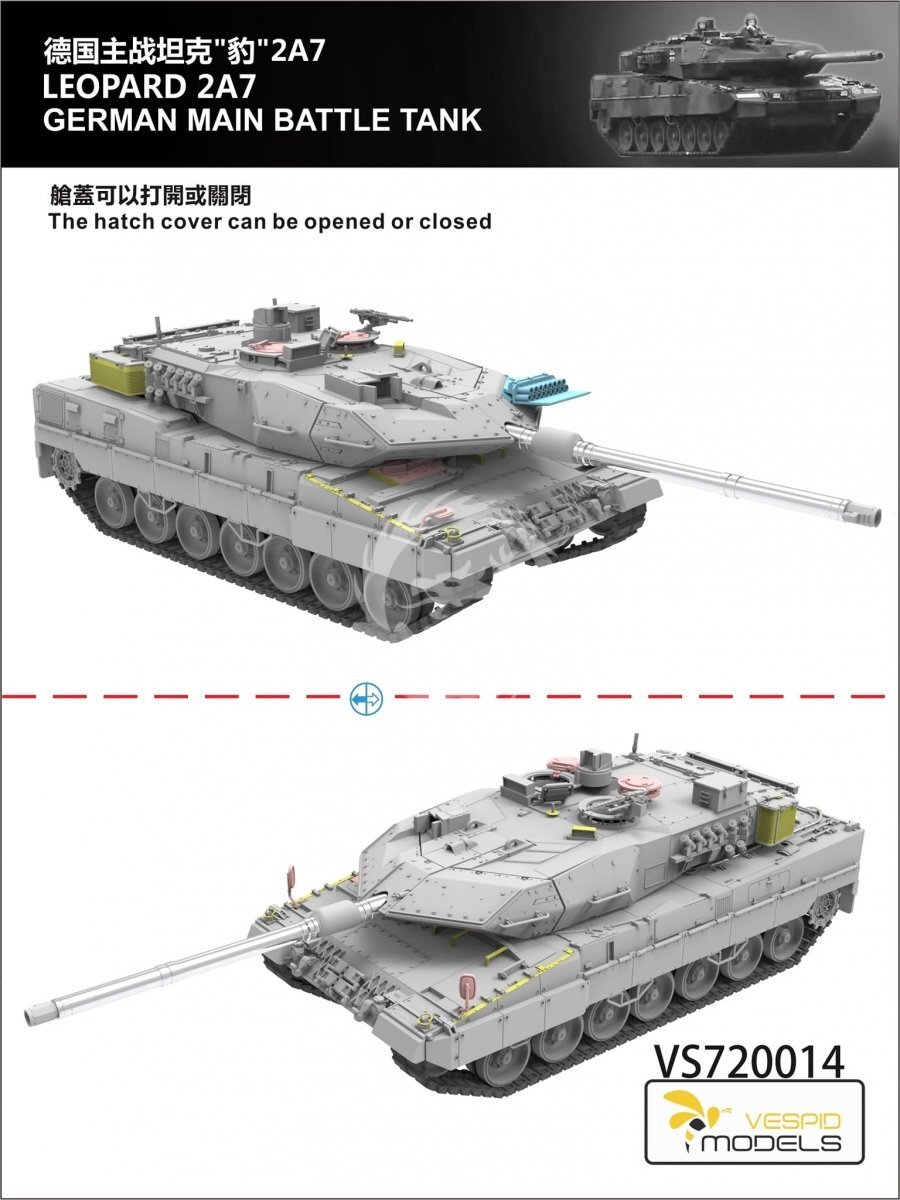 德国主战坦克"豹"2A7
LEOPARD 2A7
GERMAN MAIN BATTLE TANK

艙蓋可以打開或關閉
The hatch cover can be opened or closed

VS720014

VESPID
MODELS