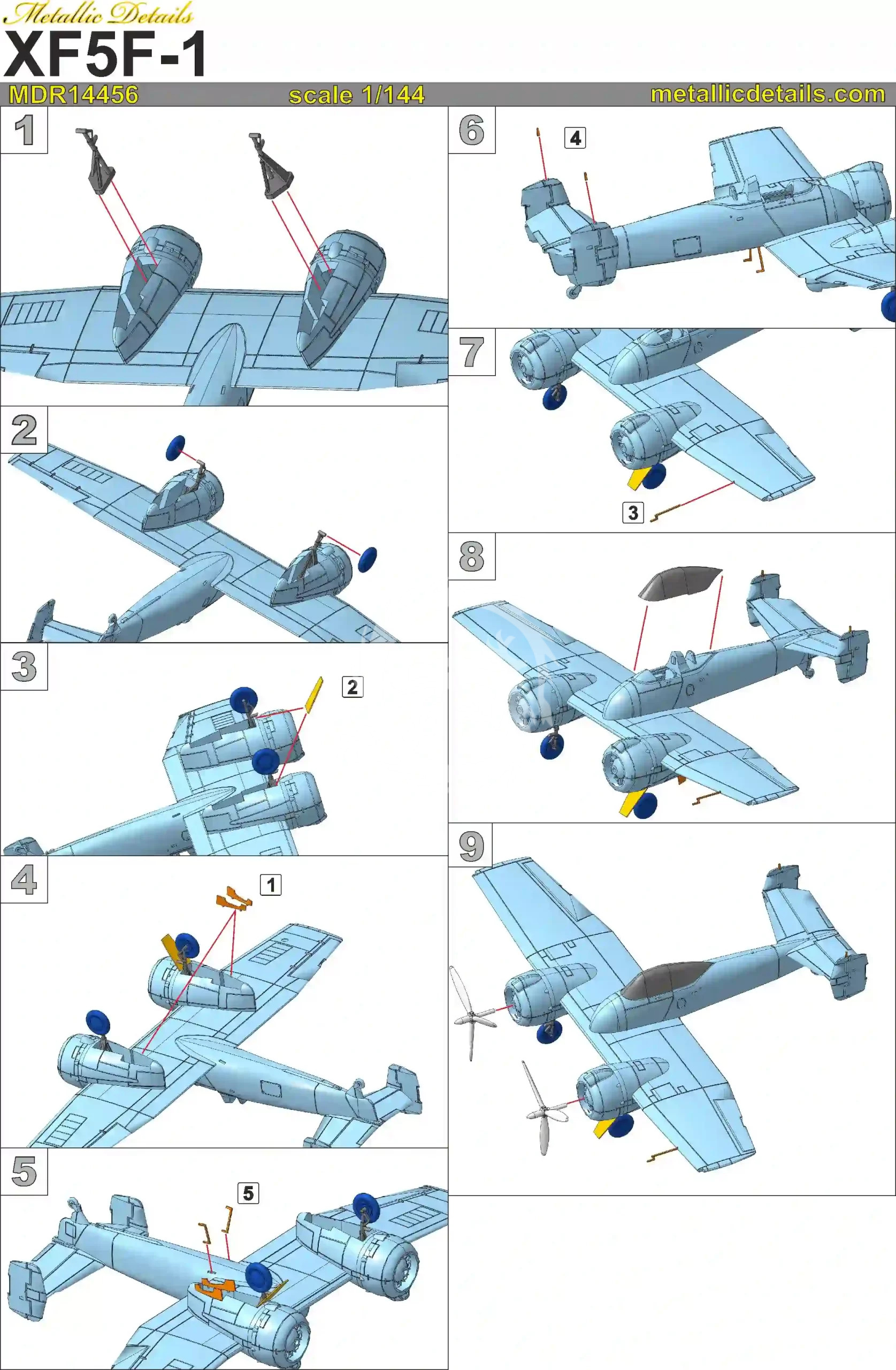 Metallic Details
XF5F-1
MDR14456 scale 1/144 metallicdetails.com

1

2

3
2

4
1

5
5

6
4

7
3

8

9