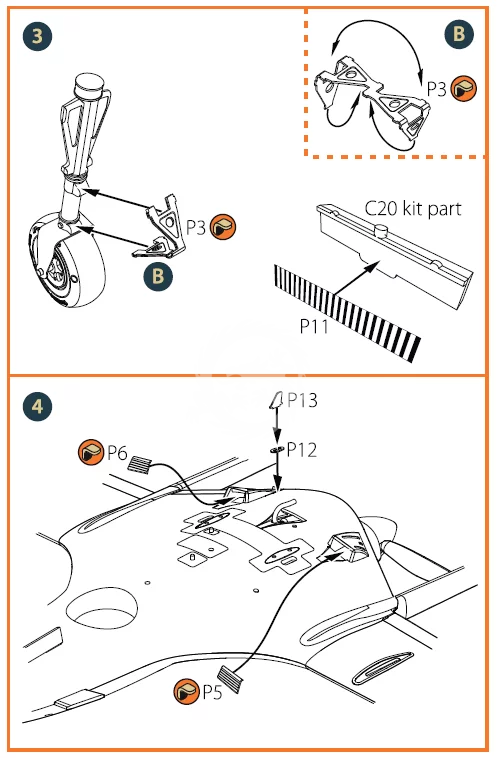 3

B

P3

P3

B

C20 kit part

P11

4

P13

P12

P6

P5