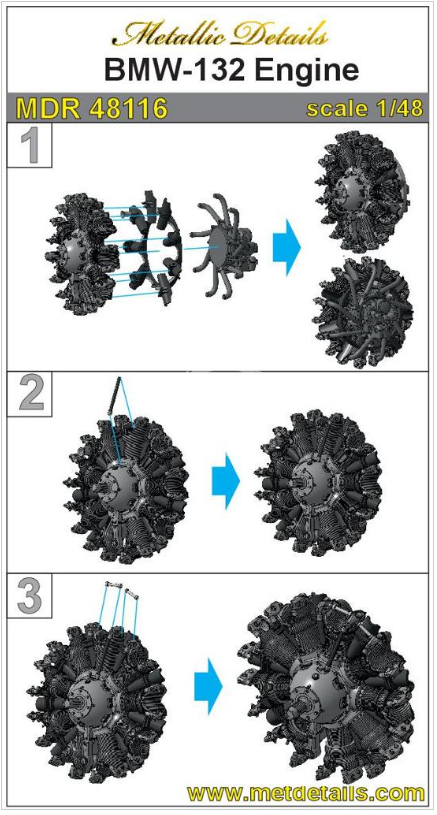 Metallic Details
BMW-132 Engine
MDR 48116
scale 1/48
1
2
3
www.metdetails.com