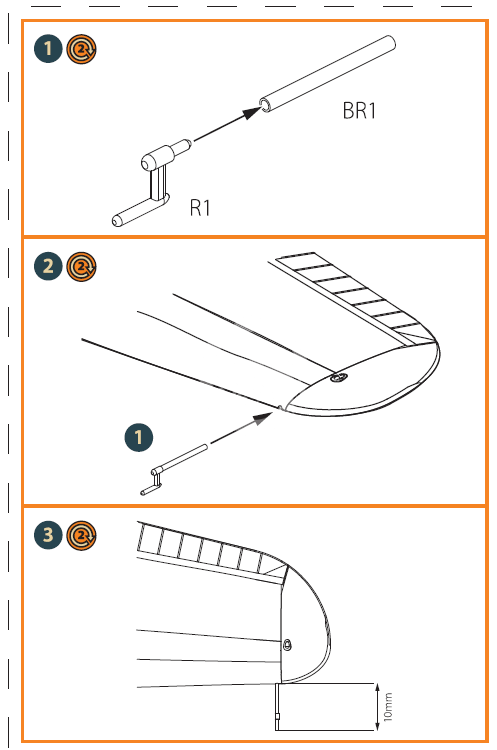 1 2

BR1

R1

2 2

1

3 2

10mm