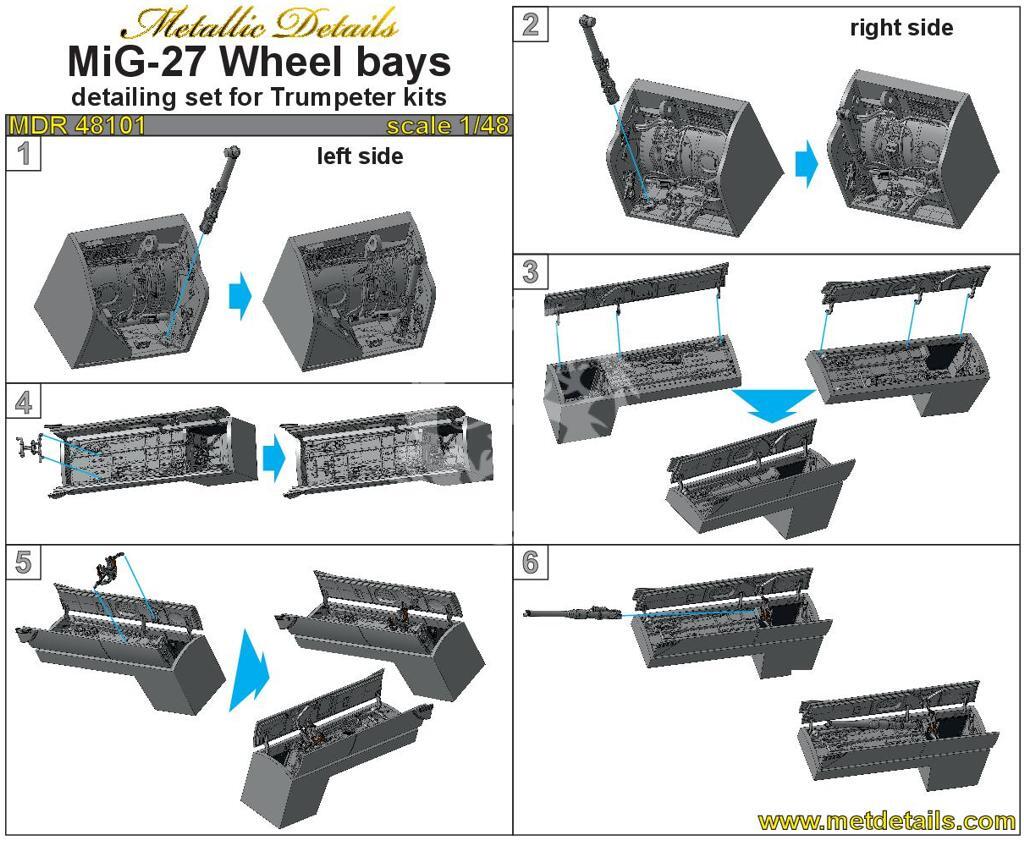 Metallic Details
MiG-27 Wheel bays
detailing set for Trumpeter kits
MDR 48101 scale 1/48

1
left side

2
right side

3

4

5

6

www.metdetails.com