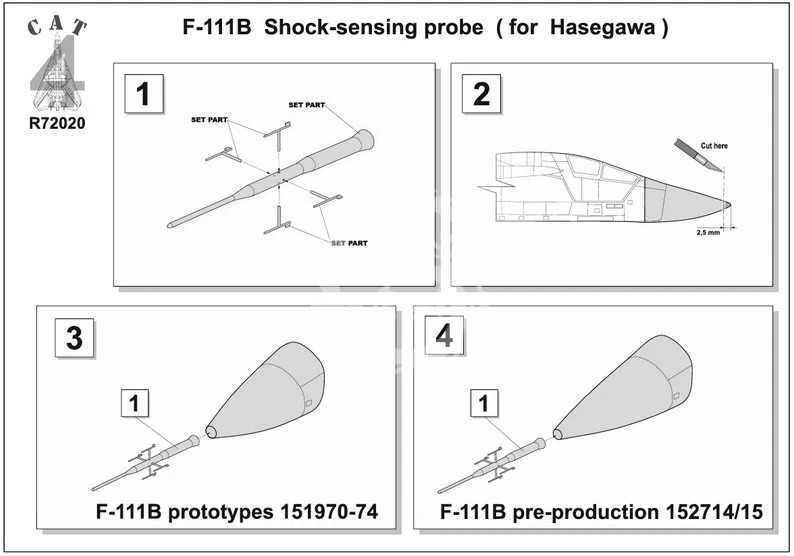 CAT
4
R72020

F-111B Shock-sensing probe ( for Hasegawa )

1

SET PART
SET PART
SET PART

2

Cut here
2,5 mm

3

1

F-111B prototypes 151970-74

4

1

F-111B pre-production 152714/15