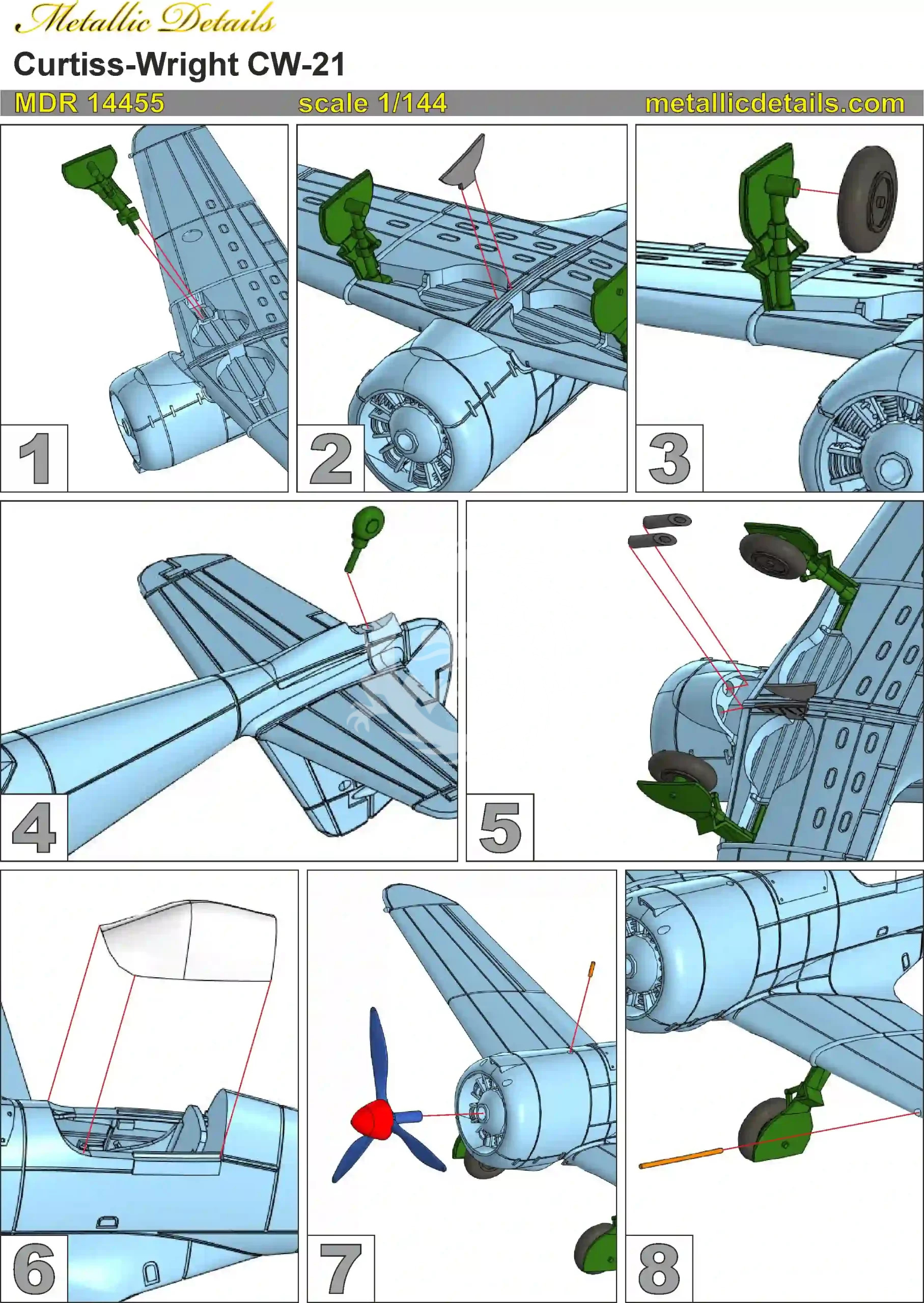 Metallic Details

Curtiss-Wright CW-21

MDR 14455 scale 1/144 metallicdetails.com

1

2

3

4

5

6

7

8