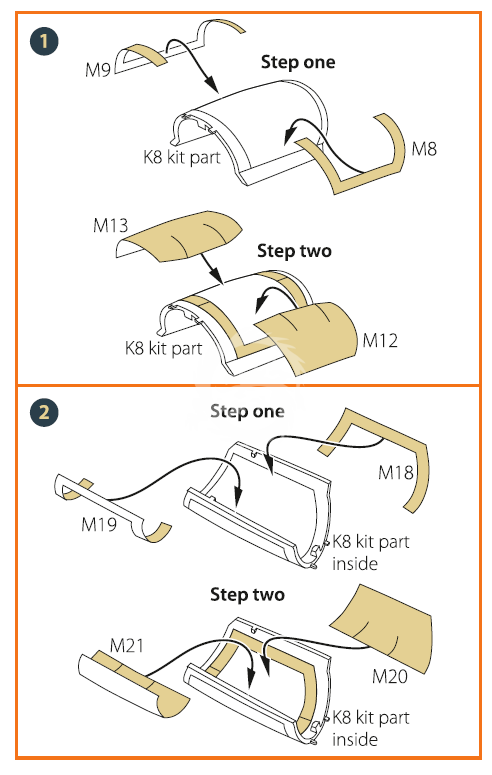 1

M9

Step one

K8 kit part

M8

M13

Step two

K8 kit part

M12

2

Step one

M18

M19

K8 kit part inside

Step two

M21

M20

K8 kit part inside