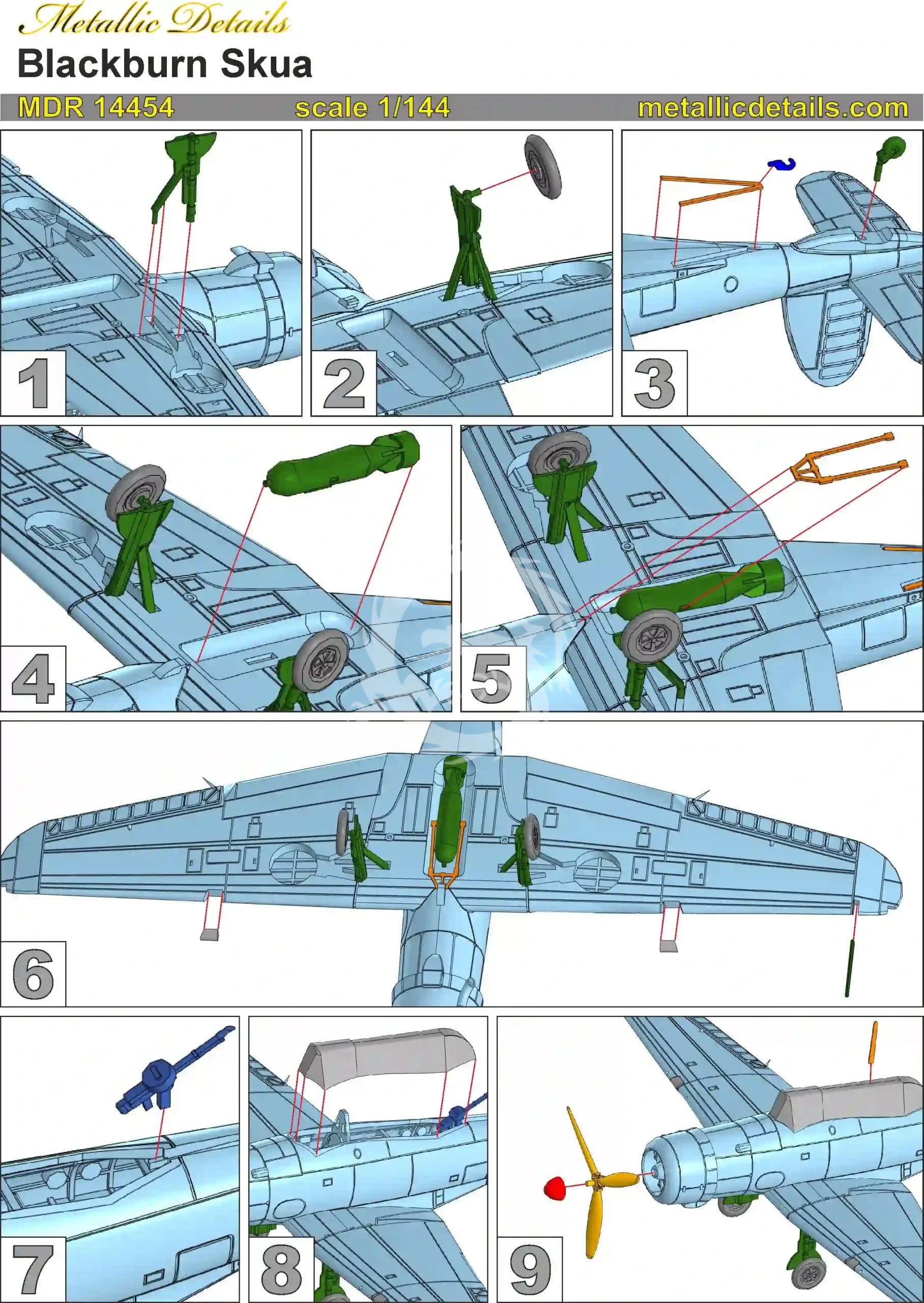 Metallic Details
Blackburn Skua
MDR 14454 scale 1/144 metallicdetails.com

1

2

3

4

5

6

7

8

9