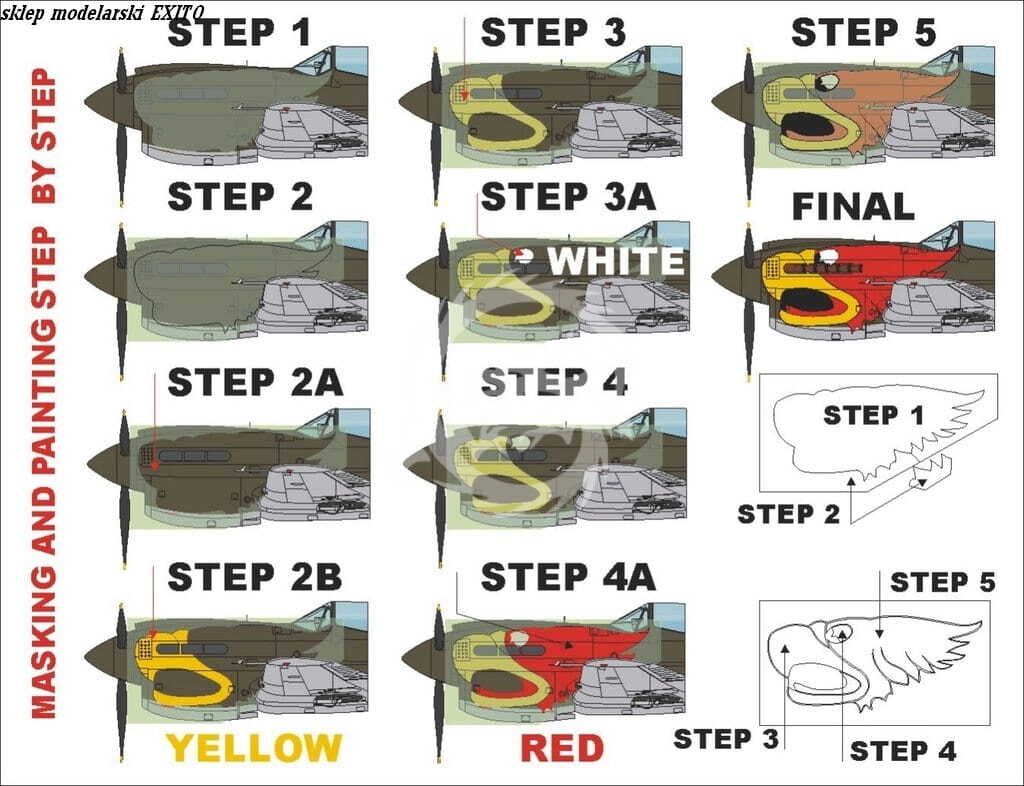 sklep modelarski EXITO

MASKING AND PAINTING STEP BY STEP

STEP 1

STEP 2

STEP 2A

STEP 2B

YELLOW

STEP 3

STEP 3A

WHITE

STEP 4

STEP 4A

RED

STEP 5

FINAL

STEP 1

STEP 2

STEP 5

STEP 3

STEP 4