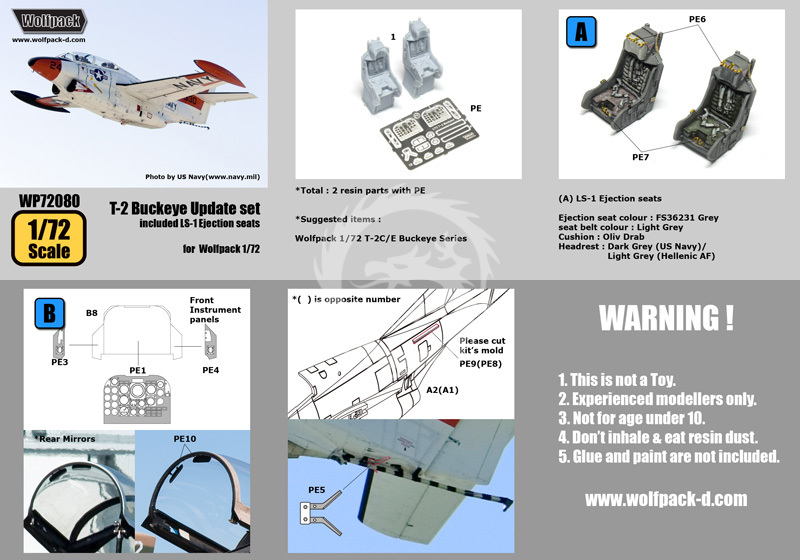 Wolfpack
www.wolfpack-d.com

NAVY

Photo by US Navy(www.navy.mil)

WP72080
1/72 Scale

T-2 Buckeye Update set
included LS-1 Ejection seats

for Wolfpack 1/72

1

PE

*Total : 2 resin parts with PE

*Suggested items :

Wolfpack 1/72 T-2C/E Buckeye Series

A

PE6

PE7

(A) LS-1 Ejection seats

Ejection seat colour : FS36231 Grey
seat belt colour : Light Grey
Cushion : Oliv Drab
Headrest : Dark Grey (US Navy)/
Light Grey (Hellenic AF)

B

B8

Front Instrument panels

PE3

PE1

PE4

*Rear Mirrors

PE10

*( ) is opposite number

Please cut kit's mold

PE9(PE8)

A2(A1)

PE5

WARNING !

1. This is not a Toy.
2. Experienced modellers only.
3. Not for age under 10.
4. Don't inhale & eat resin dust.
5. Glue and paint are not included.

www.wolfpack-d.com