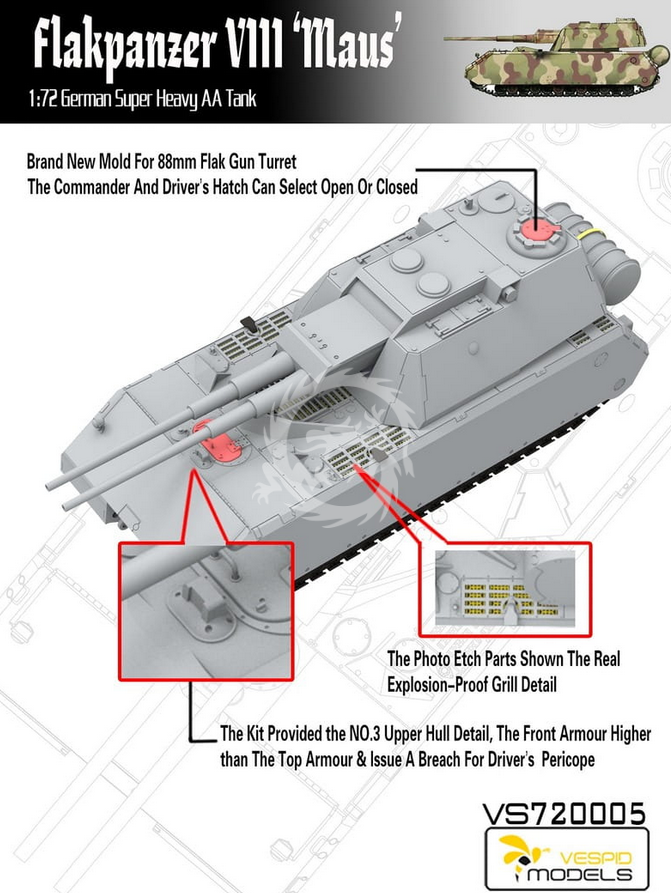 Flakpanzer VIII 'Maus'

1:72 German Super Heavy AA Tank

Brand New Mold For 88mm Flak Gun Turret
The Commander And Driver's Hatch Can Select Open Or Closed

The Photo Etch Parts Shown The Real Explosion-Proof Grill Detail

The Kit Provided the NO.3 Upper Hull Detail, The Front Armour Higher than The Top Armour & Issue A Breach For Driver's Pericope

VS720005

VESPID MODELS