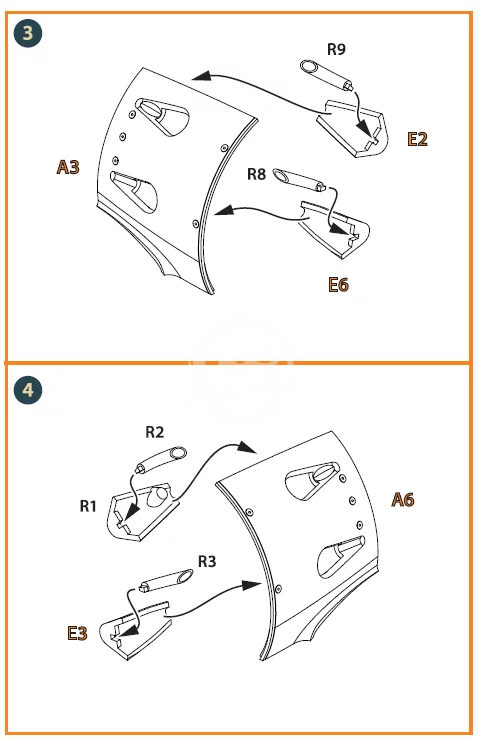 3

R9

E2

A3

R8

E6

4

R2

R1

A6

R3

E3