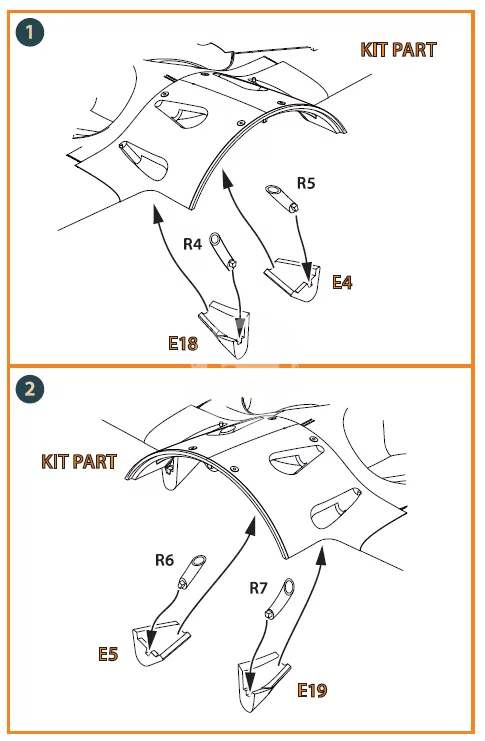 1

KIT PART

R5

R4

E4

E18

2

KIT PART

R6

R7

E5

E19