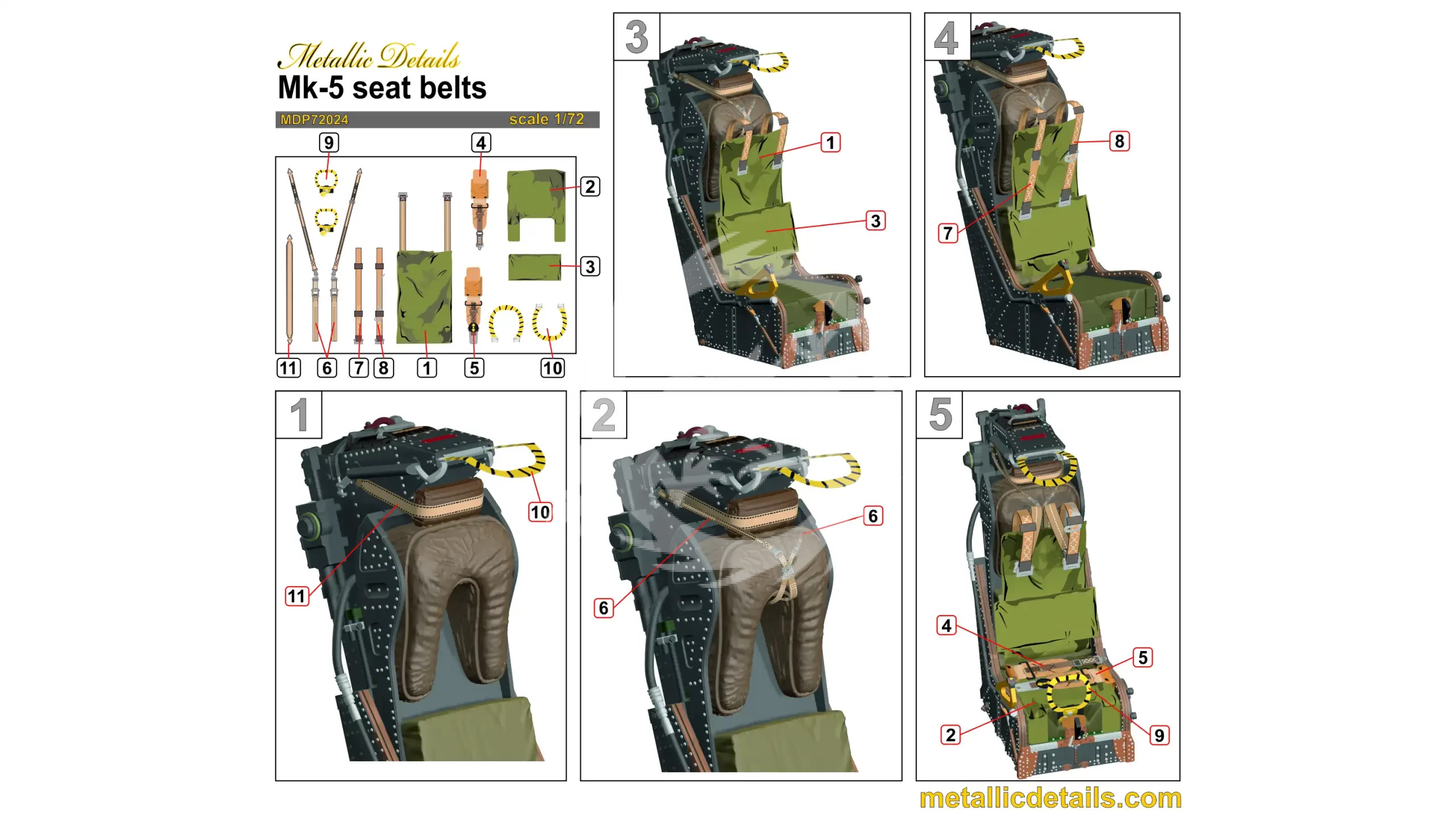 Metallic Details
Mk-5 seat belts
MDP72024 scale 1/72

9 4
2
3
11 6 7 8 1 5 10

3
1
3

4
8
7

1
10
11

2
6
6

5
4
5
2
9

metallicdetails.com