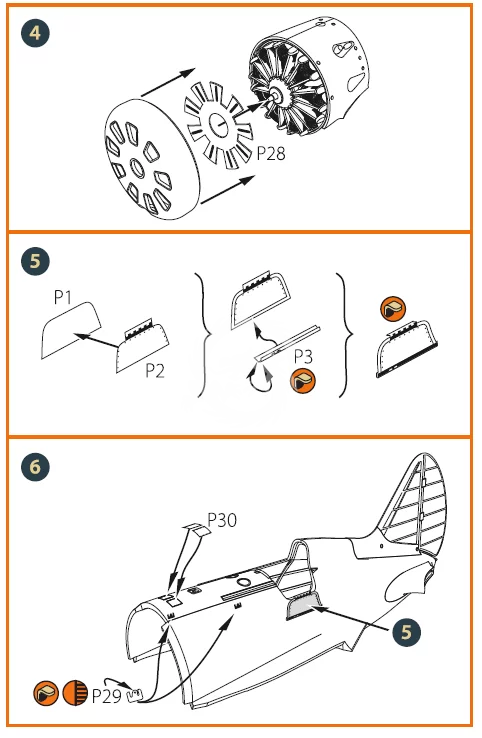 4

P28

5

P1

P2

P3

6

P30

5

P29