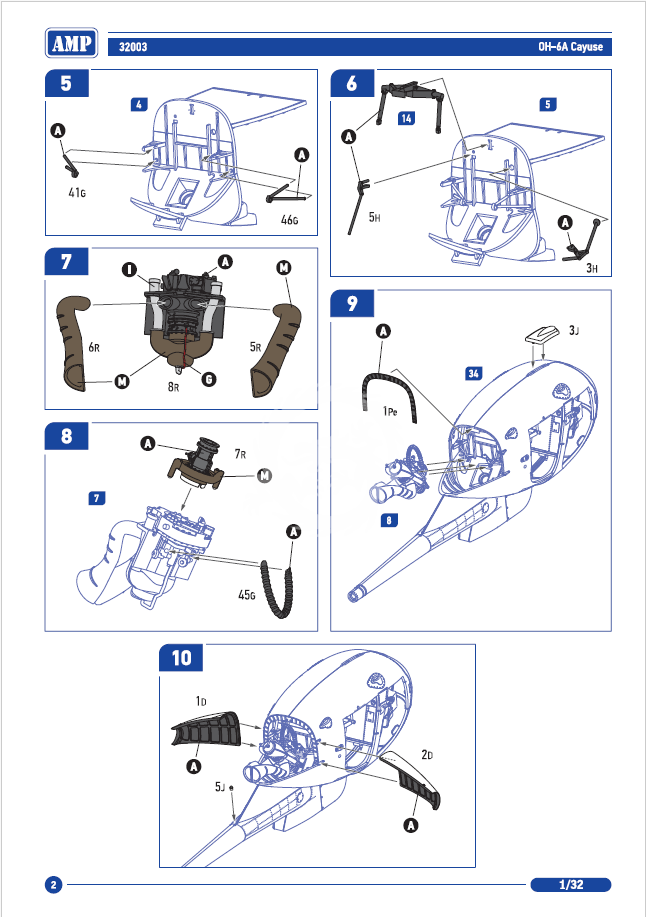 AMP
32003
OH-6A Cayuse

5
4
A
41G
A
46G

6
14
5
A
5H
A
3H

7
I
A
M
6R
5R
M
8R
G

8
A
7R
M
7
A
45G

9
A
3J
34
1Pe
8

10
1D
A
5J
2D
A

2
1/32