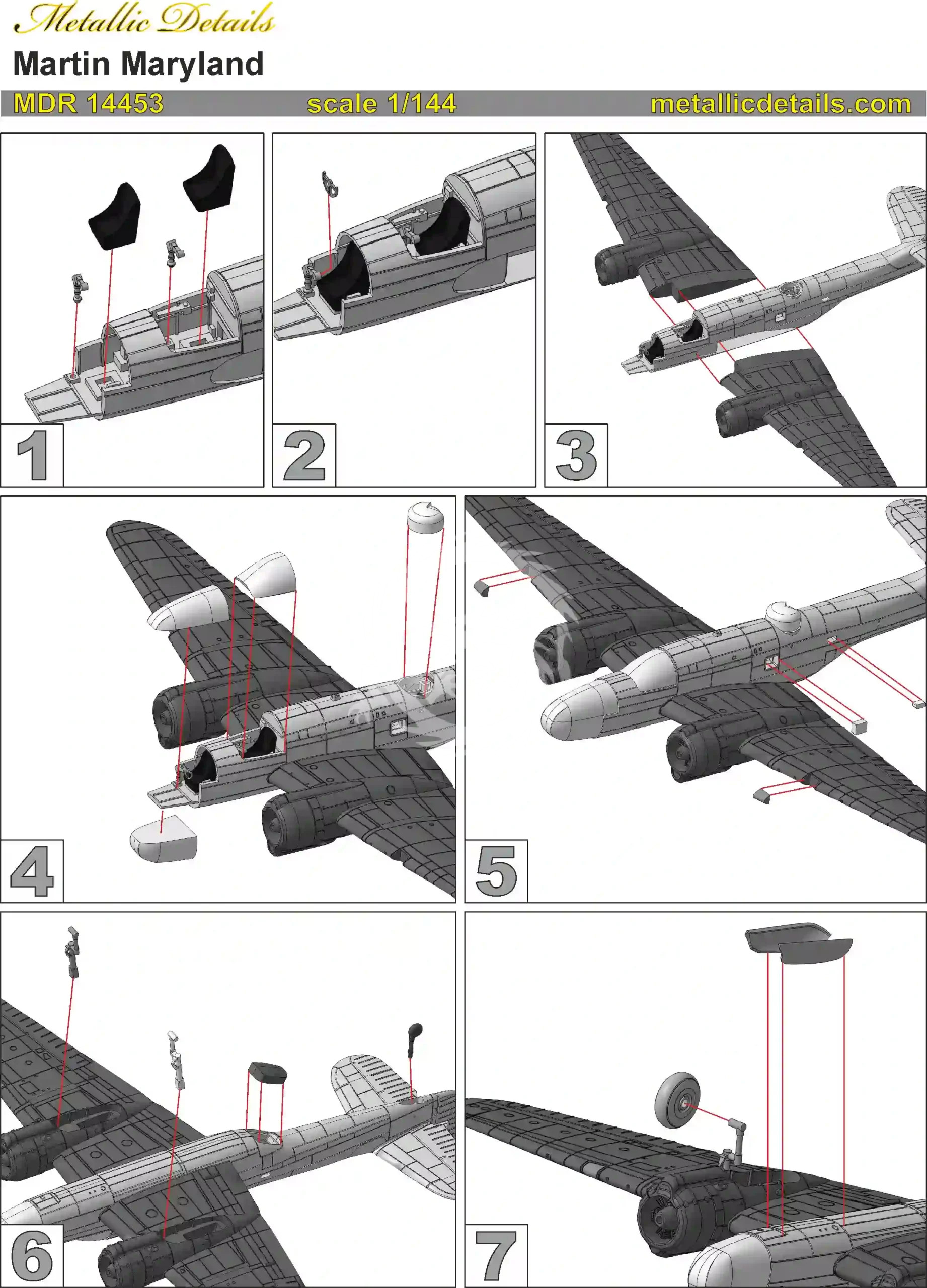 Metallic Details

Martin Maryland

MDR 14453 scale 1/144 metallicdetails.com

1

2

3

4

5

6

7