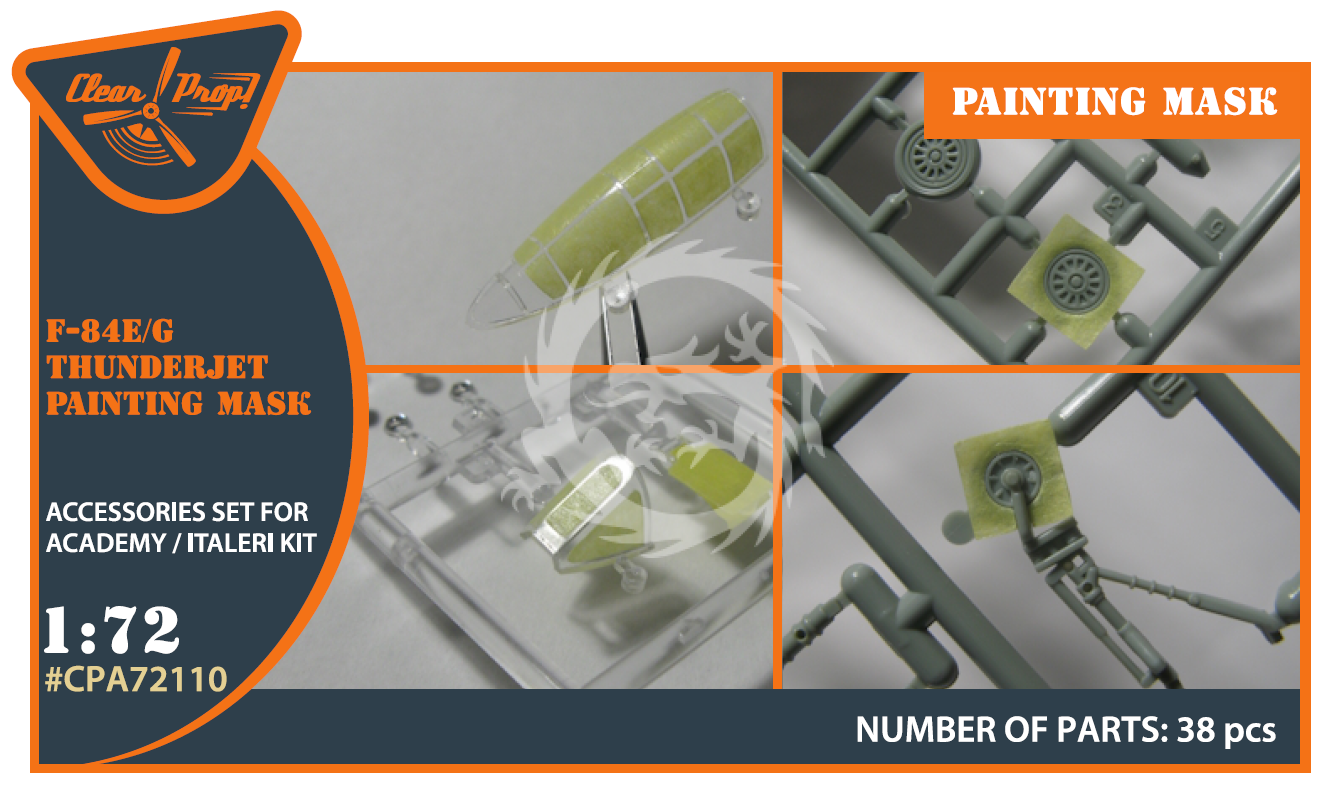 Clear Prop!

PAINTING MASK

F-84E/G
THUNDERJET
PAINTING MASK

ACCESSORIES SET FOR ACADEMY / ITALERI KIT

1:72
#CPA72110

NUMBER OF PARTS: 38 pcs