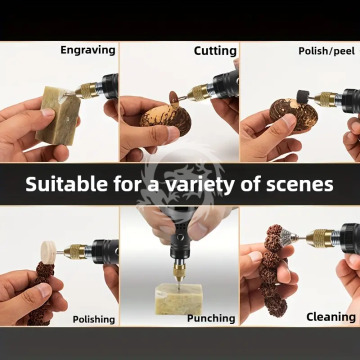 Engraving

Cutting

Polish/peel

Suitable for a variety of scenes

Polishing

Punching

Cleaning