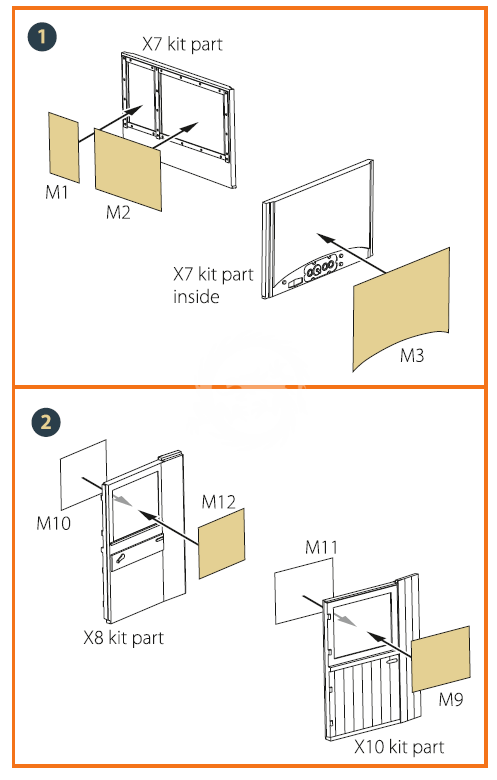 1

X7 kit part

M1

M2

X7 kit part
inside

M3

2

M10

M12

X8 kit part

M11

M9

X10 kit part