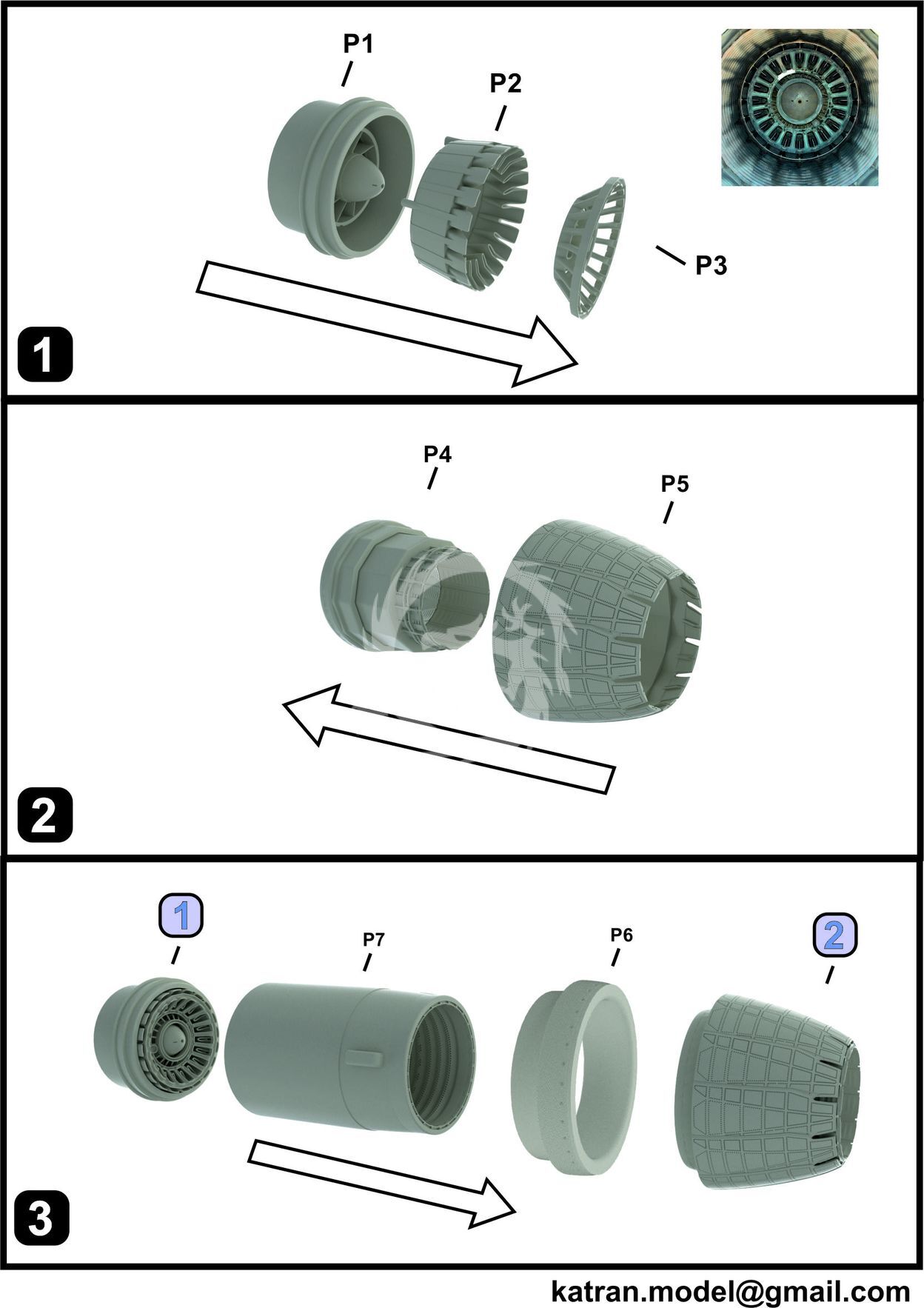 P1
P2
P3
1

P4
P5
2

1
P7
P6
2
3

katran.model@gmail.com