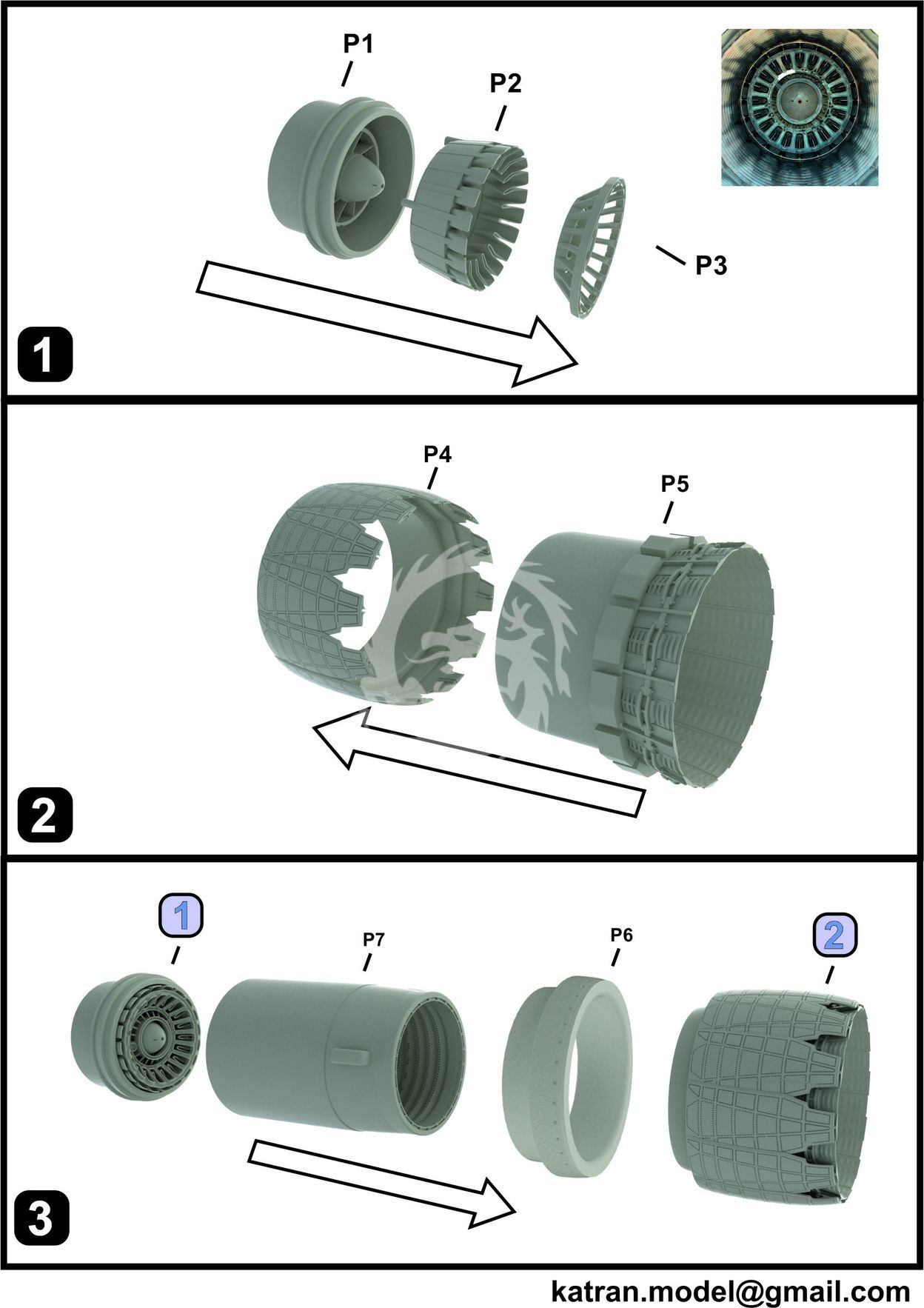 P1
P2
P3
1

P4
P5
2

1
P7
P6
2
3

katran.model@gmail.com