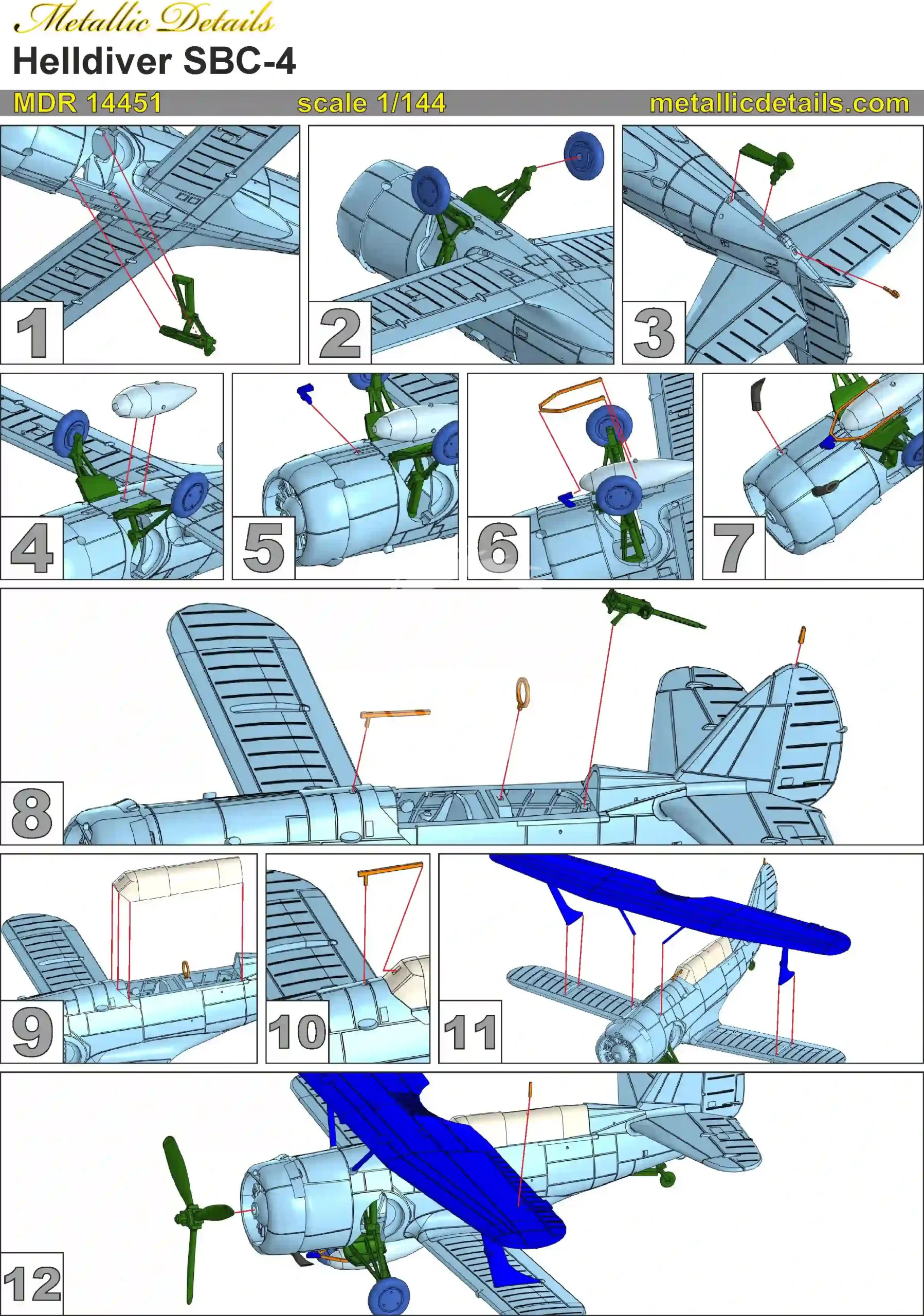 Metallic Details
Helldiver SBC-4

MDR 14451 scale 1/144 metallicdetails.com

1

2

3

4

5

6

7

8

9

10

11

12