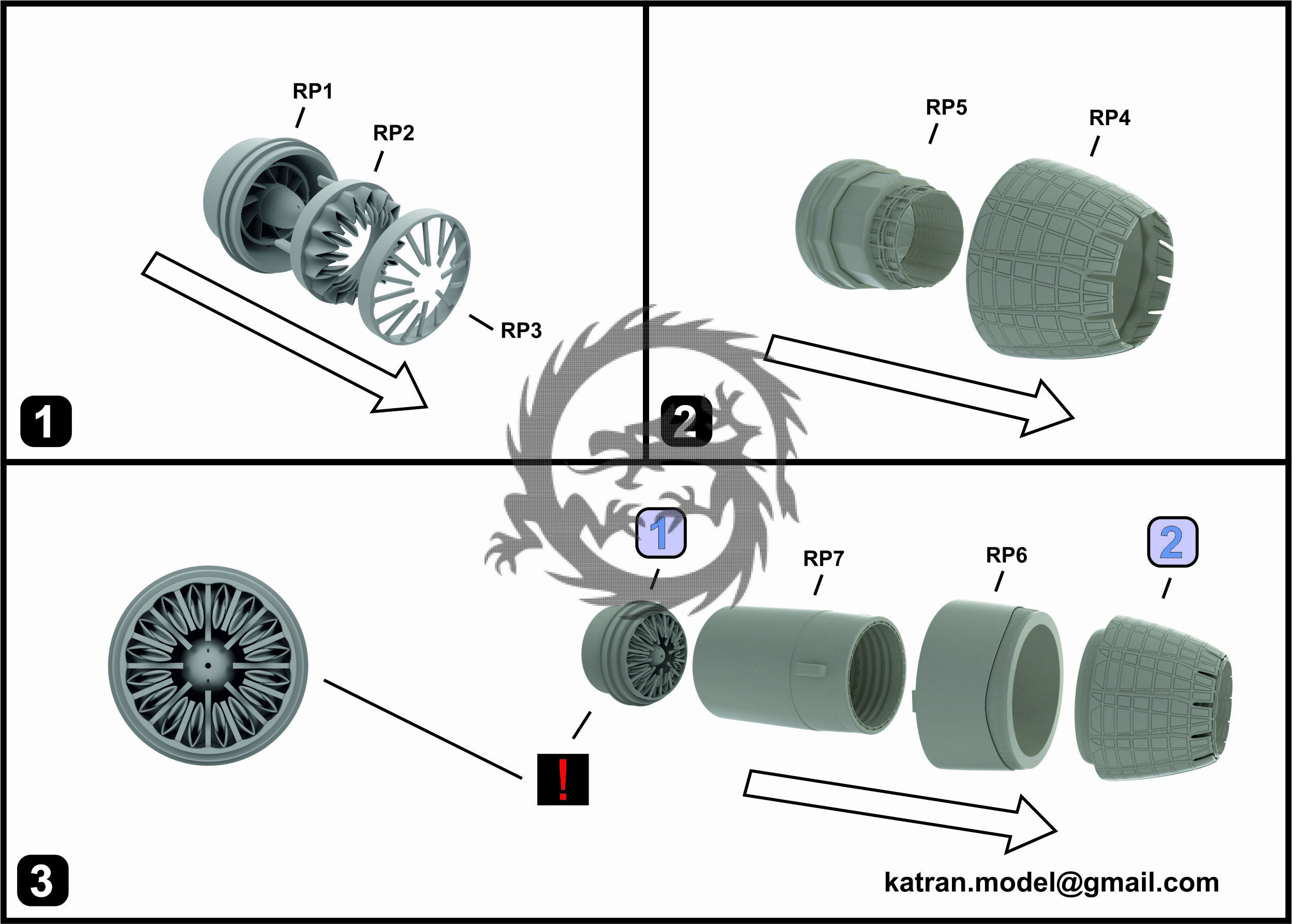 RP1

RP2

RP3

1

RP5

RP4

2

1

RP7

RP6

2

!

3

katran.model@gmail.com