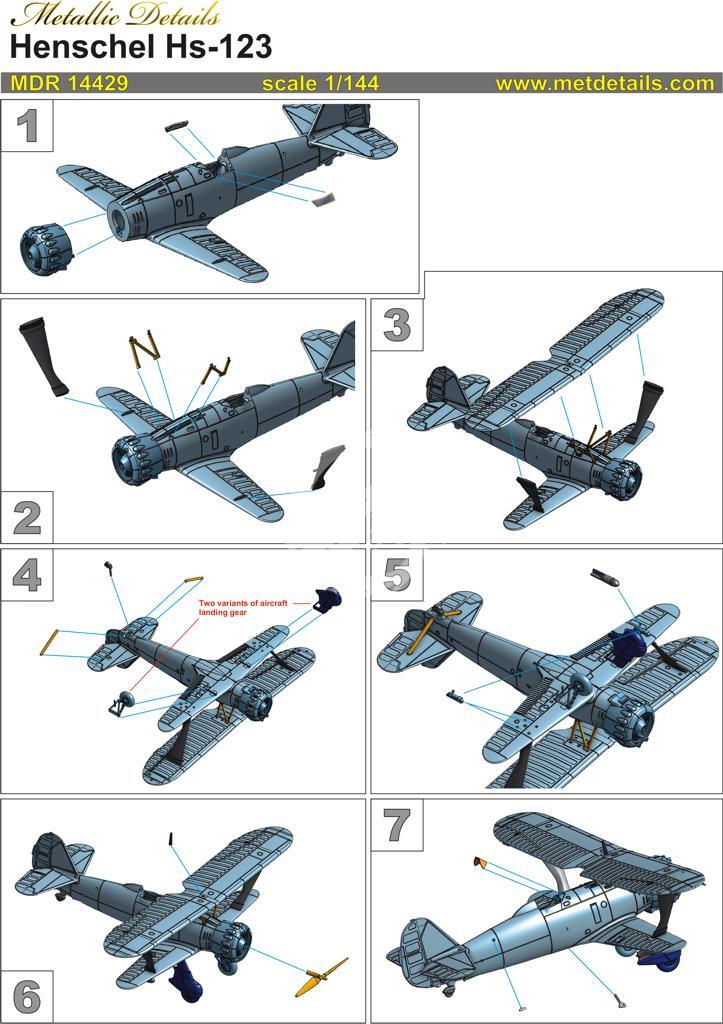 Metallic Details
Henschel Hs-123

MDR 14429 scale 1/144 www.metdetails.com

1

2

3

4

Two variants of aircraft landing gear

5

6

7