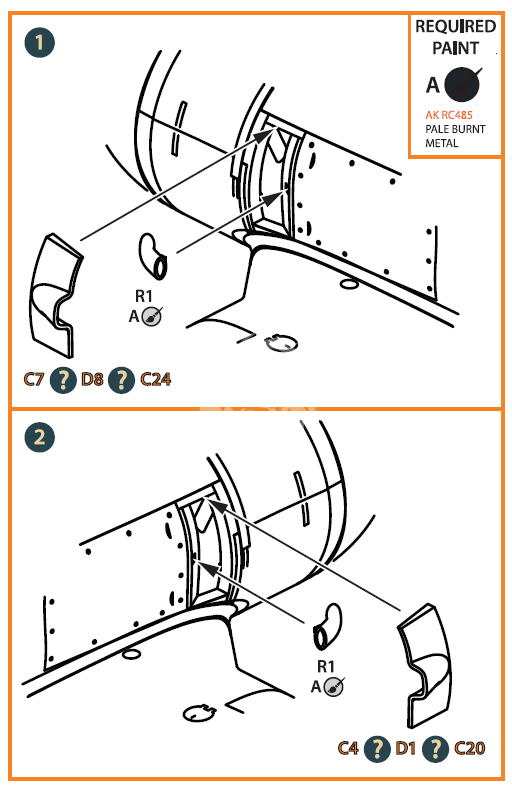 1

REQUIRED PAINT

A

AK RC485
PALE BURNT METAL

R1
A

C7 ? D8 ? C24

2

R1
A

C4 ? D1 ? C20