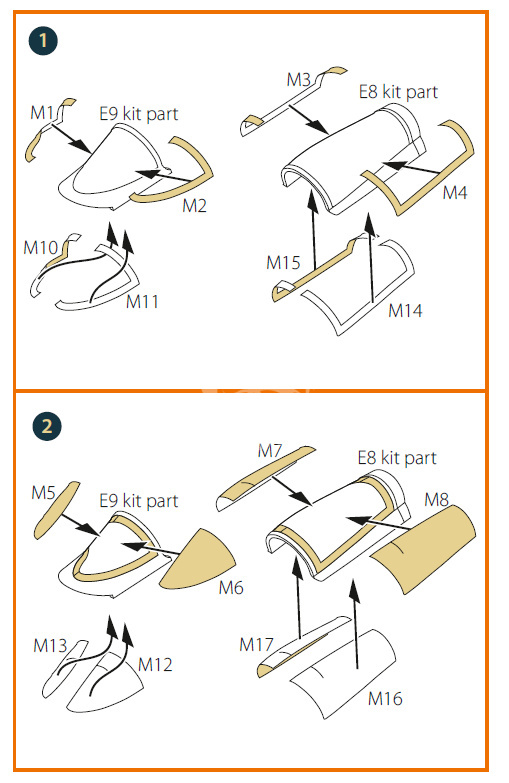 1

M1

E9 kit part

M2

M10

M11

M3

E8 kit part

M4

M15

M14

2

M5

E9 kit part

M6

M13

M12

M7

E8 kit part

M8

M17

M16