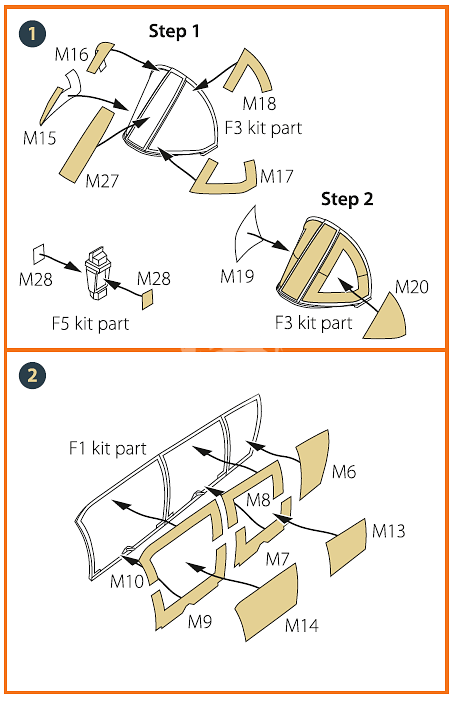 1

Step 1

M16

M18

M15

F3 kit part

M27

M17

Step 2

M28

M28

M19

M20

F5 kit part

F3 kit part

2

F1 kit part

M6

M8

M13

M7

M10

M9

M14