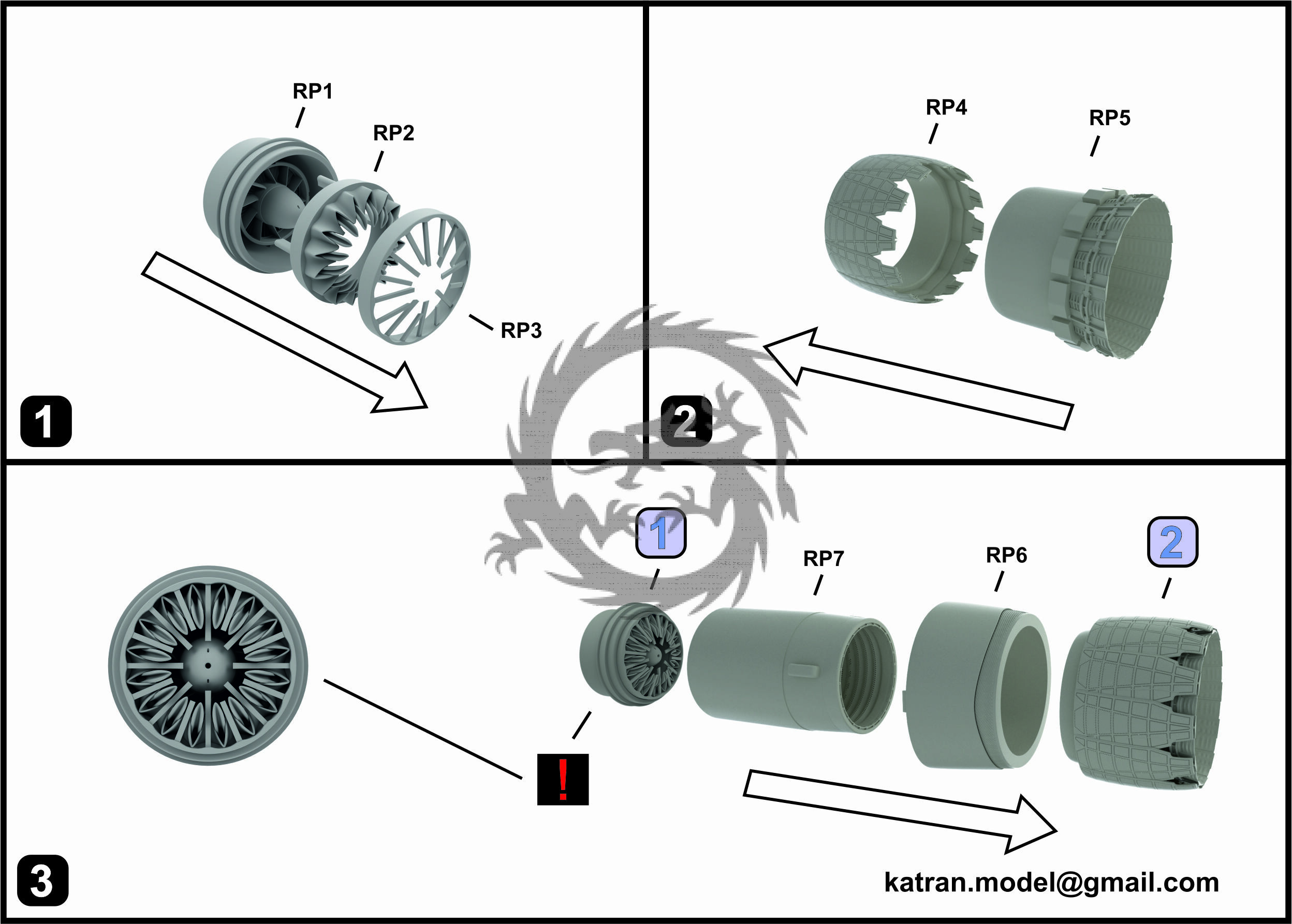 RP1
RP2
RP3
1

RP4
RP5
2

1
RP7
RP6
2
!
3
katran.model@gmail.com