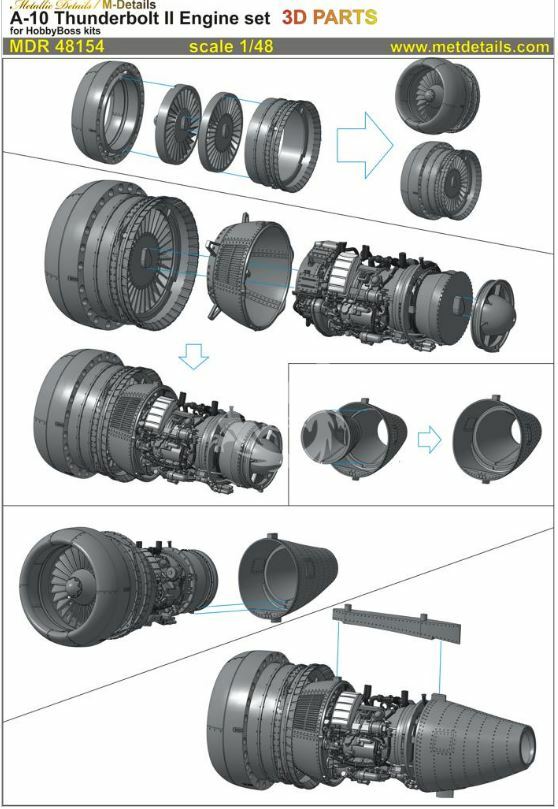 Metallic Details / M-Details
A-10 Thunderbolt II Engine set 3D PARTS
for HobbyBoss kits
MDR 48154 scale 1/48 www.metdetails.com