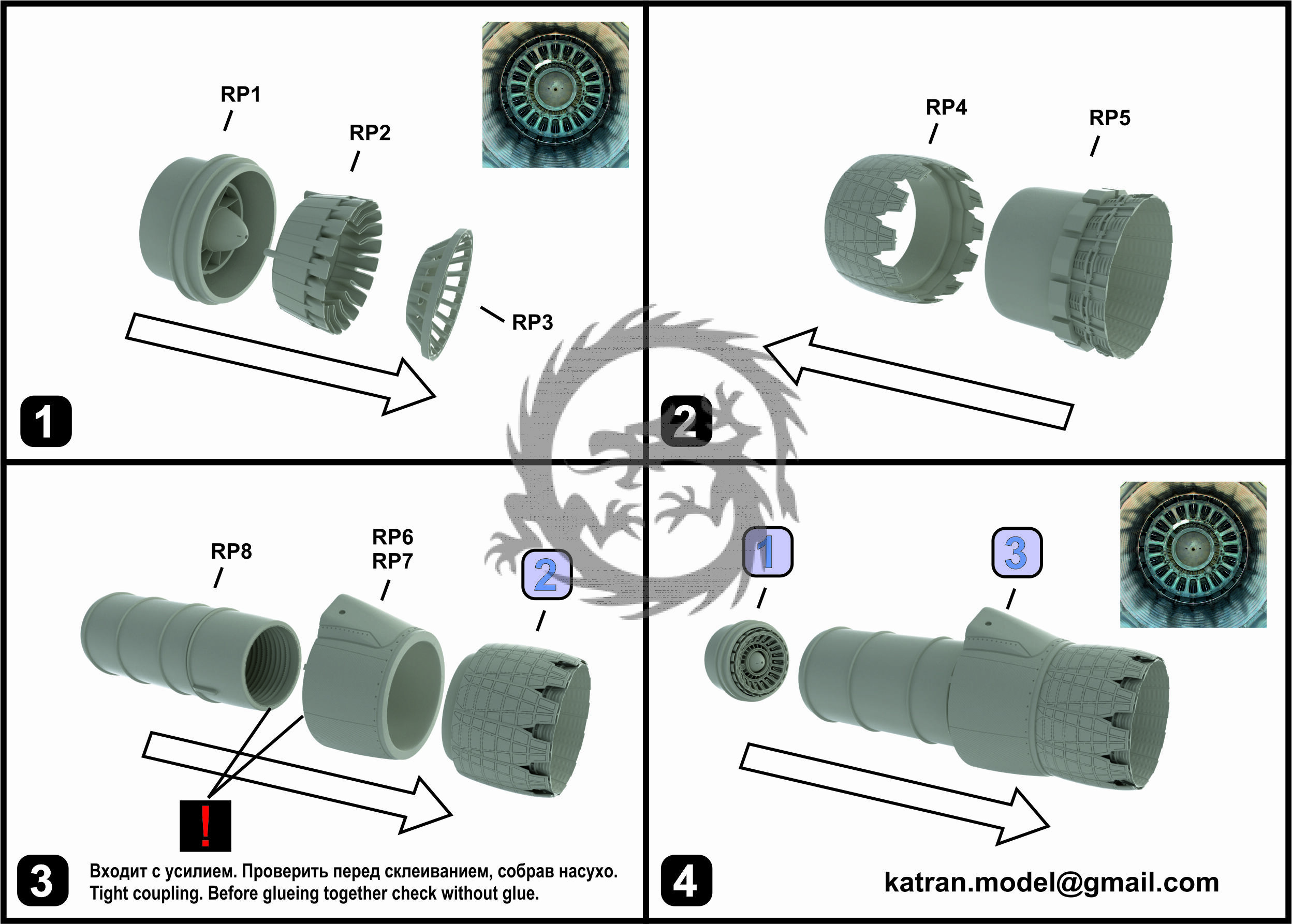 RP1

RP2

RP3

1

RP4

RP5

2

RP8

RP6
RP7

2

!

3

Входит с усилием. Проверить перед склеиванием, собрав насухо.
Tight coupling. Before glueing together check without glue.

1

3

4

katran.model@gmail.com