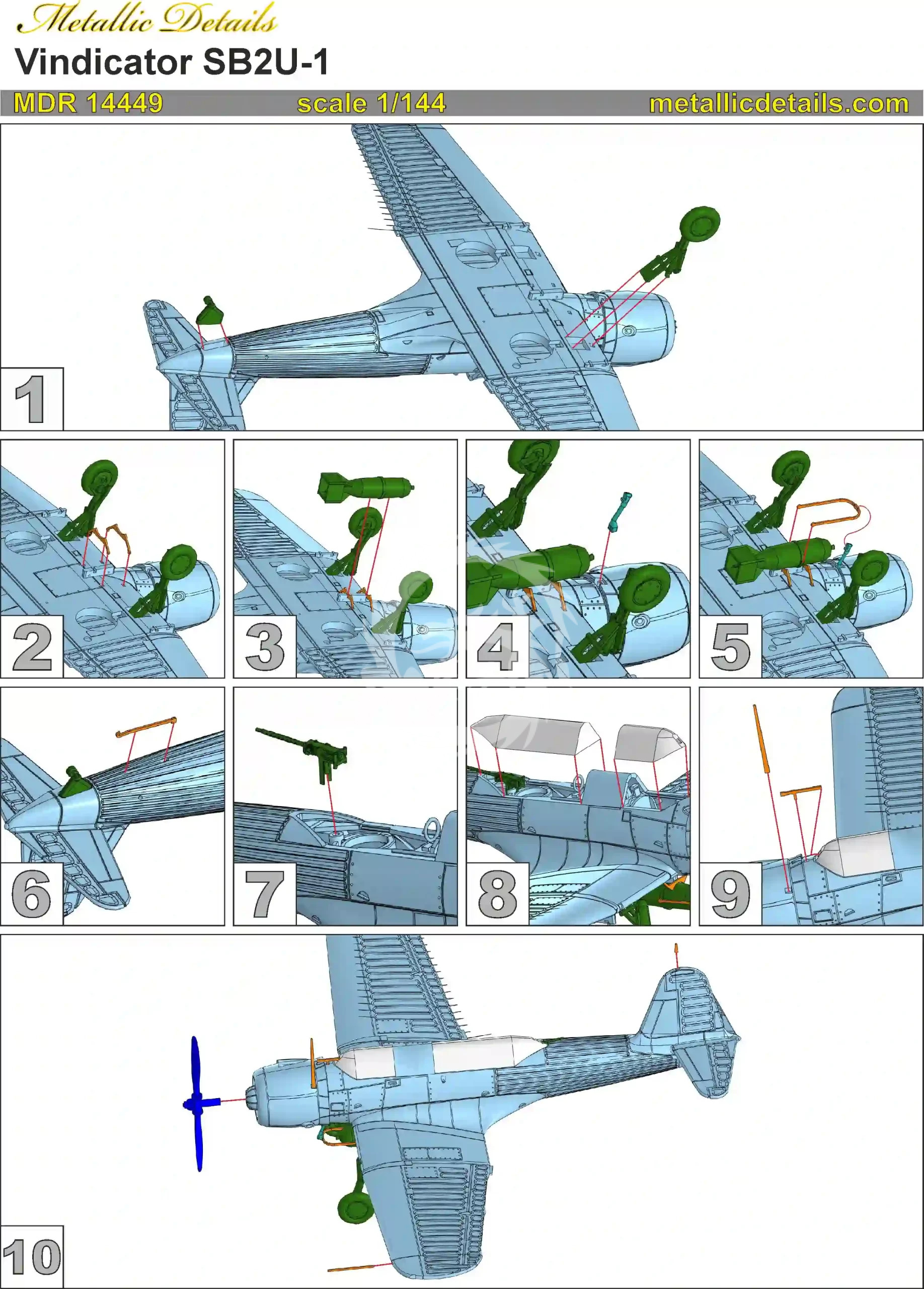 Metallic Details
Vindicator SB2U-1
MDR 14449 scale 1/144 metallicdetails.com

1

2

3

4

5

6

7

8

9

10