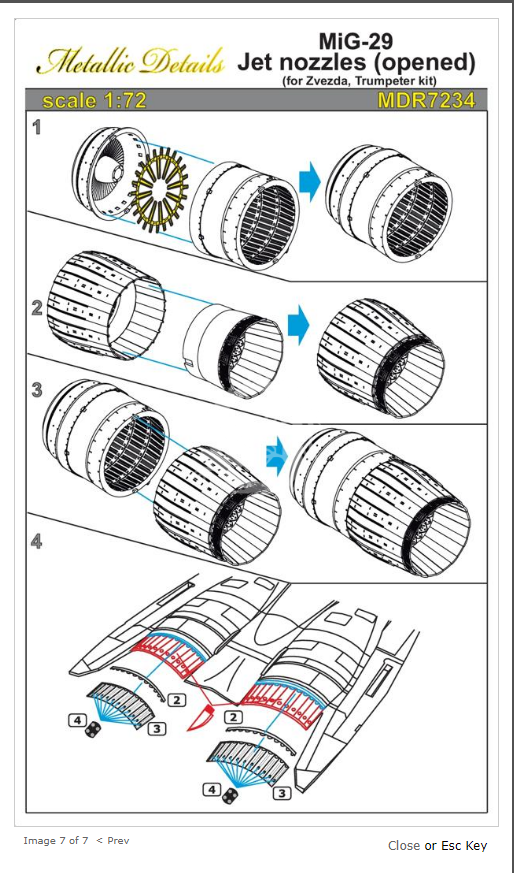 Metallic Details

MiG-29
Jet nozzles (opened)
(for Zvezda, Trumpeter kit)

scale 1:72

MDR7234

1

2

3

4

2

3

4

2

3

4

Image 7 of 7 < Prev

Close or Esc Key