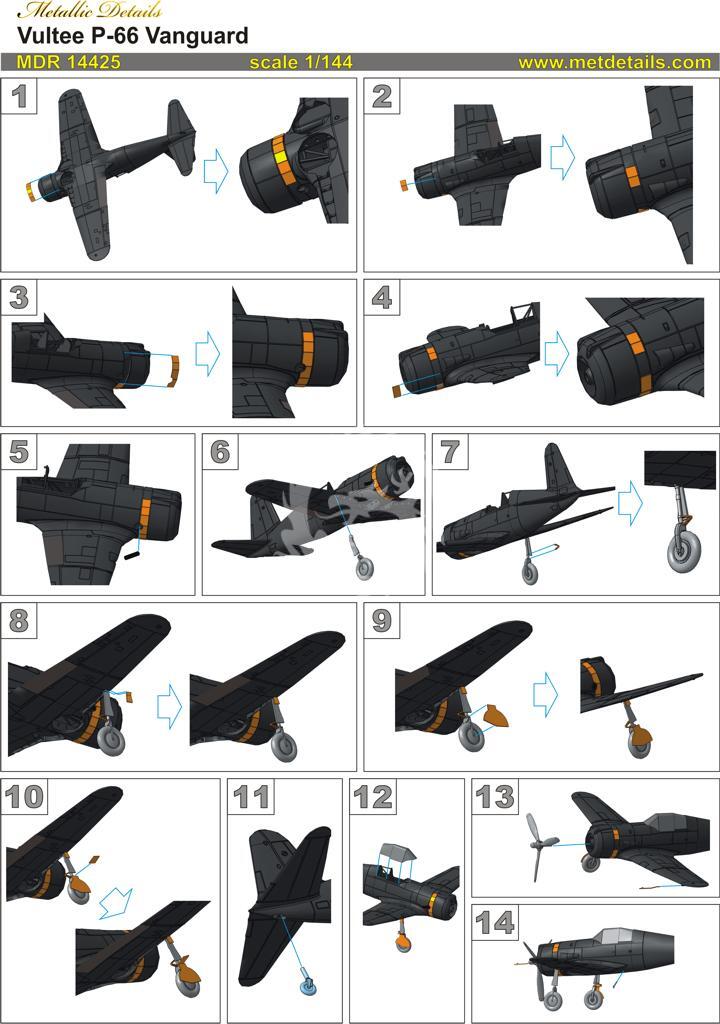 Metallic Details
Vultee P-66 Vanguard
MDR 14425 scale 1/144 www.metdetails.com

1
2
3
4
5
6
7
8
9
10
11
12
13
14