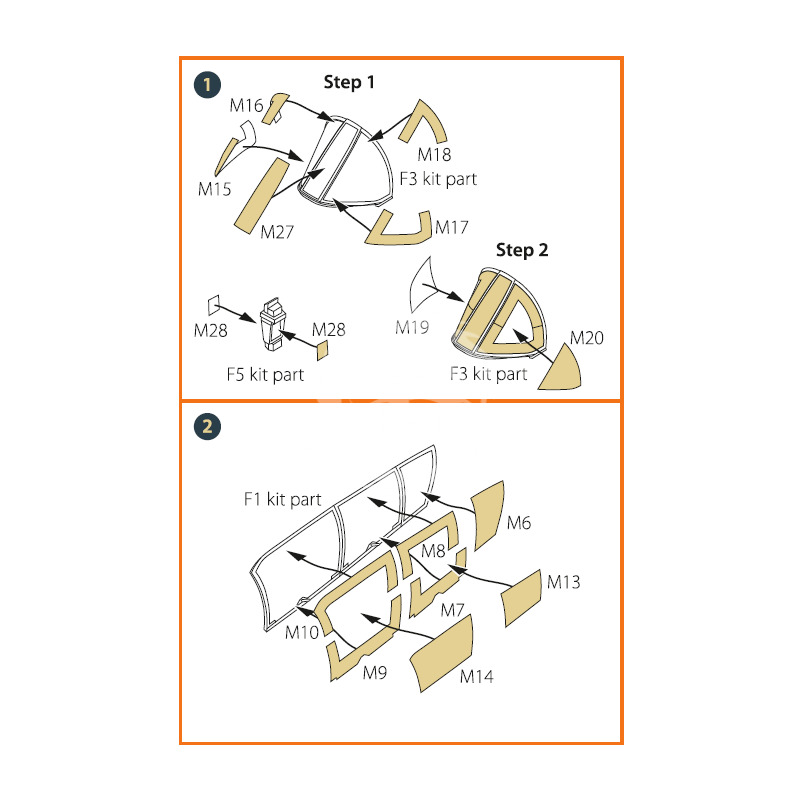 1

Step 1

M16

M18

M15

F3 kit part

M27

M17

Step 2

M28

M28

M19

M20

F5 kit part

F3 kit part

2

F1 kit part

M6

M8

M13

M7

M10

M9

M14