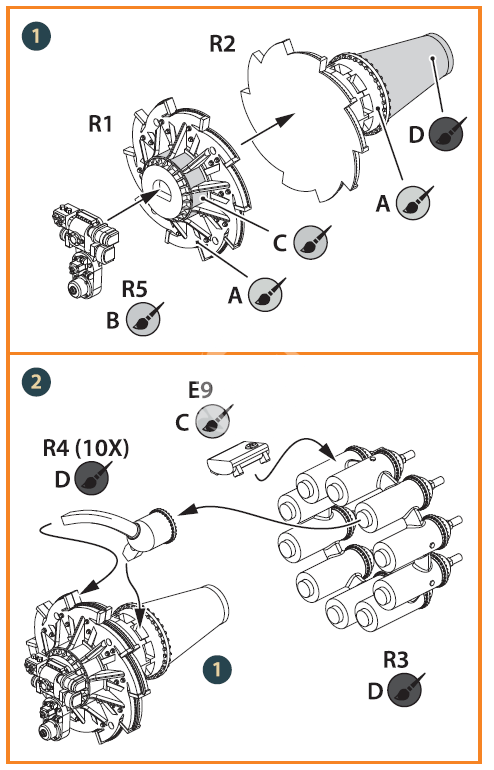 1

R2

R1

D

A

C

A

R5

B

2

E9

C

R4 (10X)

D

1

R3

D