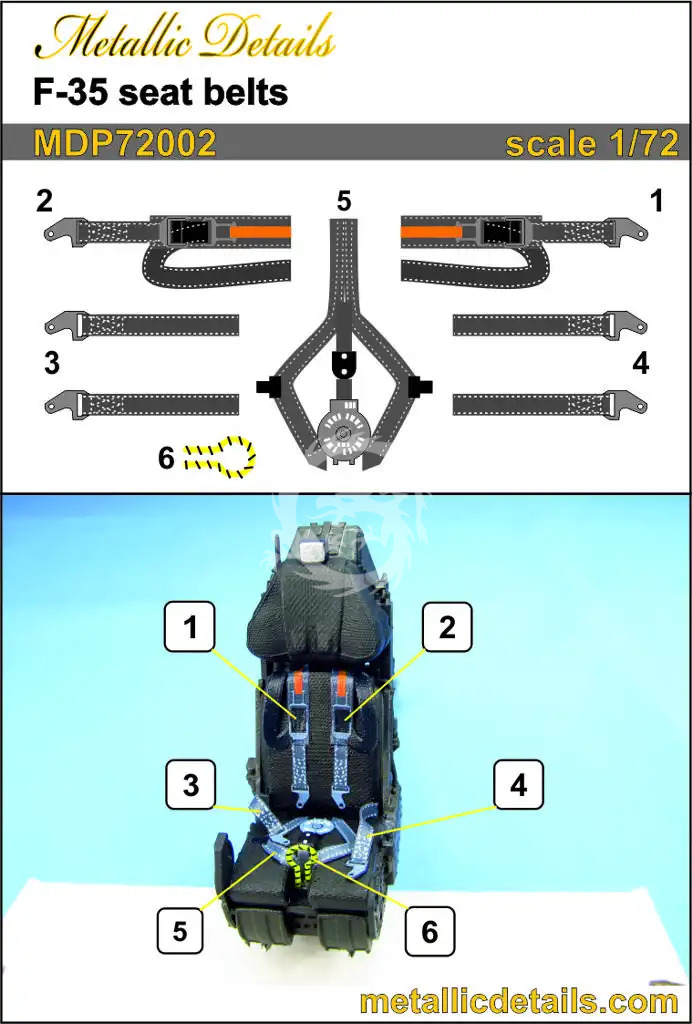 Metallic Details

F-35 seat belts

MDP72002

scale 1/72

2

5

1

3

4

6

1

2

3

4

5

6

metallicdetails.com