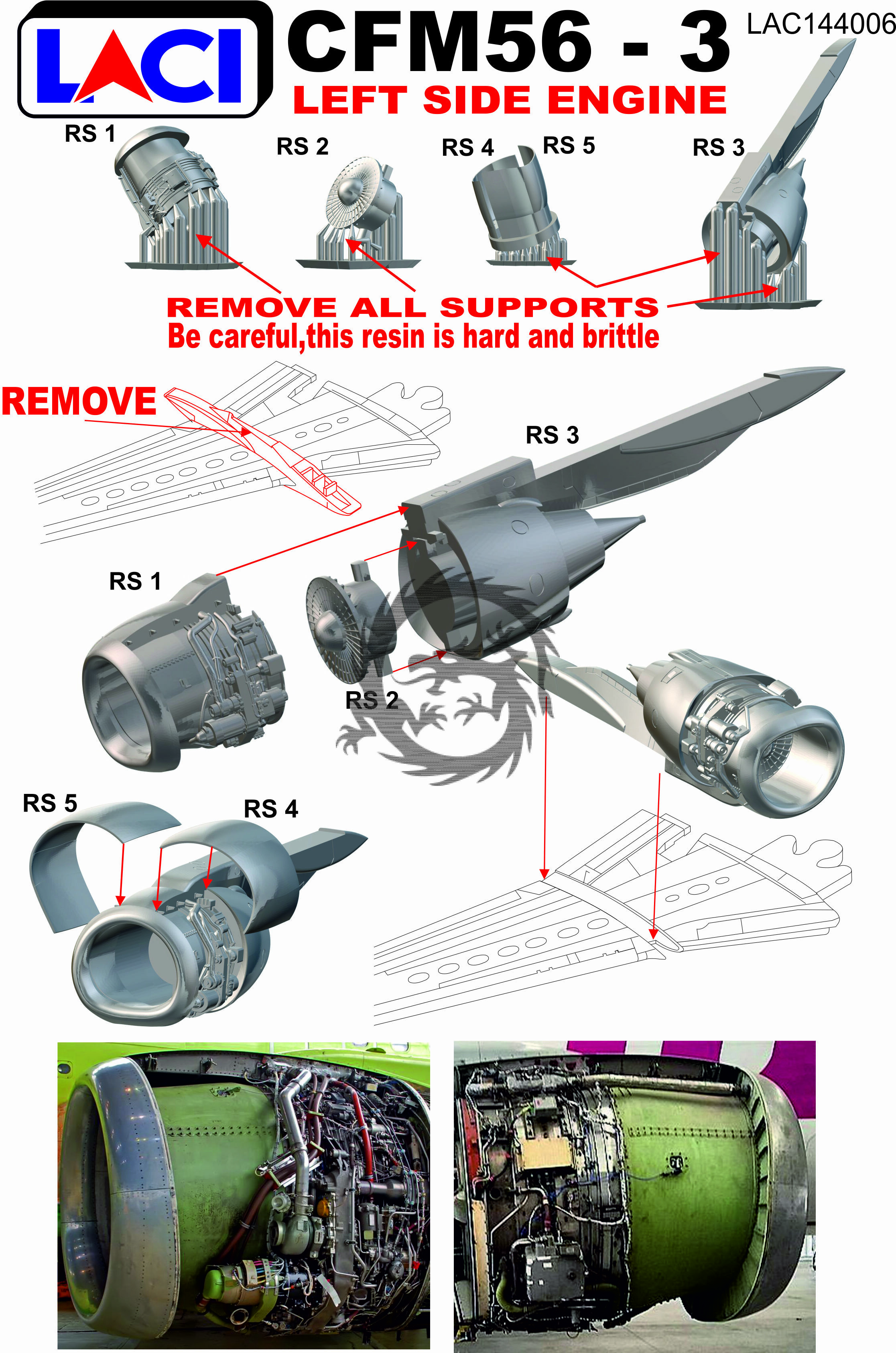 LACI

CFM56 - 3

LAC144006

LEFT SIDE ENGINE

RS 1

RS 2

RS 4

RS 5

RS 3

REMOVE ALL SUPPORTS
Be careful,this resin is hard and brittle

REMOVE

RS 3

RS 1

RS 2

RS 5

RS 4