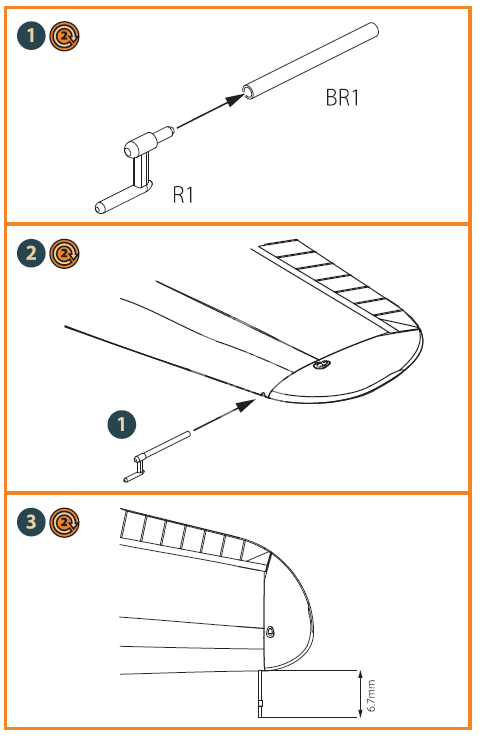 1 2
BR1
R1
2 2
1
3 2
6.7mm