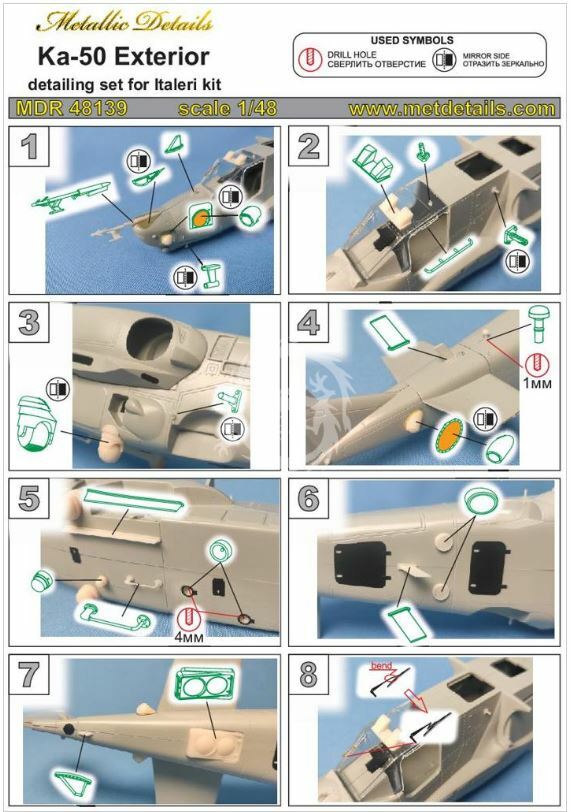 Metallic Details

Ka-50 Exterior

detailing set for Italeri kit

USED SYMBOLS

DRILL HOLE
СВЕРЛИТЬ ОТВЕРСТИЕ

MIRROR SIDE
ОТРАЗИТЬ ЗЕРКАЛЬНО

MDR 48139 scale 1/48 www.metdetails.com

1

2

3

4

1мм

5

4мм

6

7

8

bend