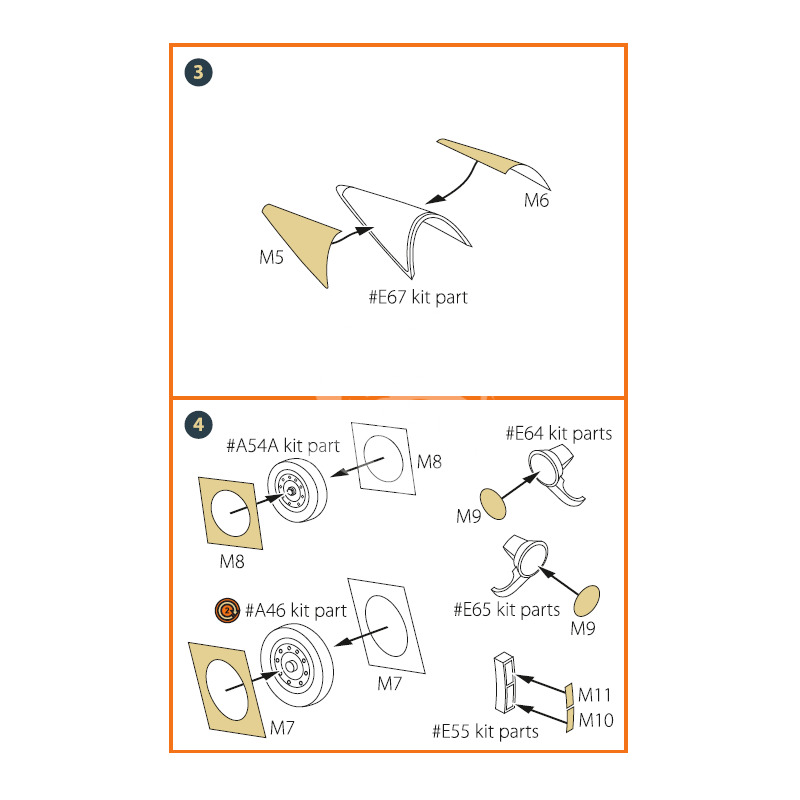 3

M6

M5

#E67 kit part

4

#A54A kit part

M8

M8

#E64 kit parts

M9

#E65 kit parts

M9

2

#A46 kit part

M7

M7

M11

M10

#E55 kit parts