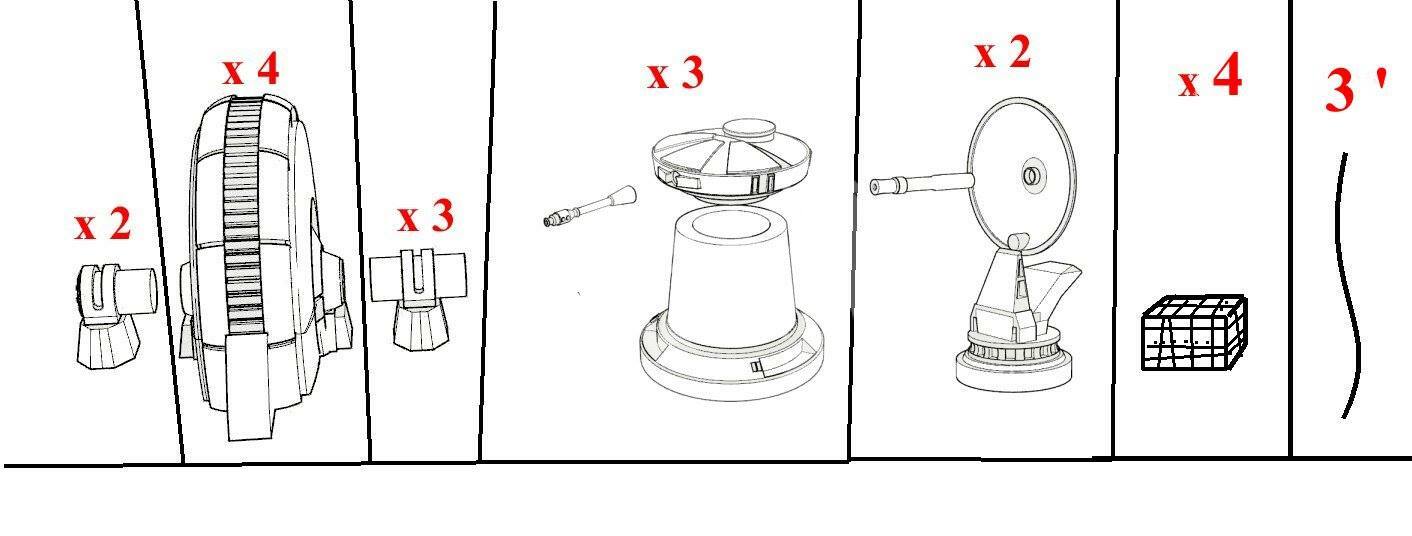 x 2

x 4

x 3

x 3

x 2

x 4

3 '