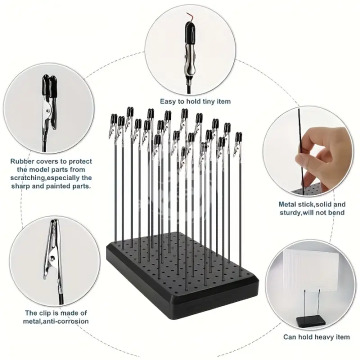 Easy to hold tiny item

Rubber covers to protect the model parts from scratching,especially the sharp and painted parts.

Metal stick,solid and sturdy,will not bend

The clip is made of metal,anti-corrosion

Can hold heavy item