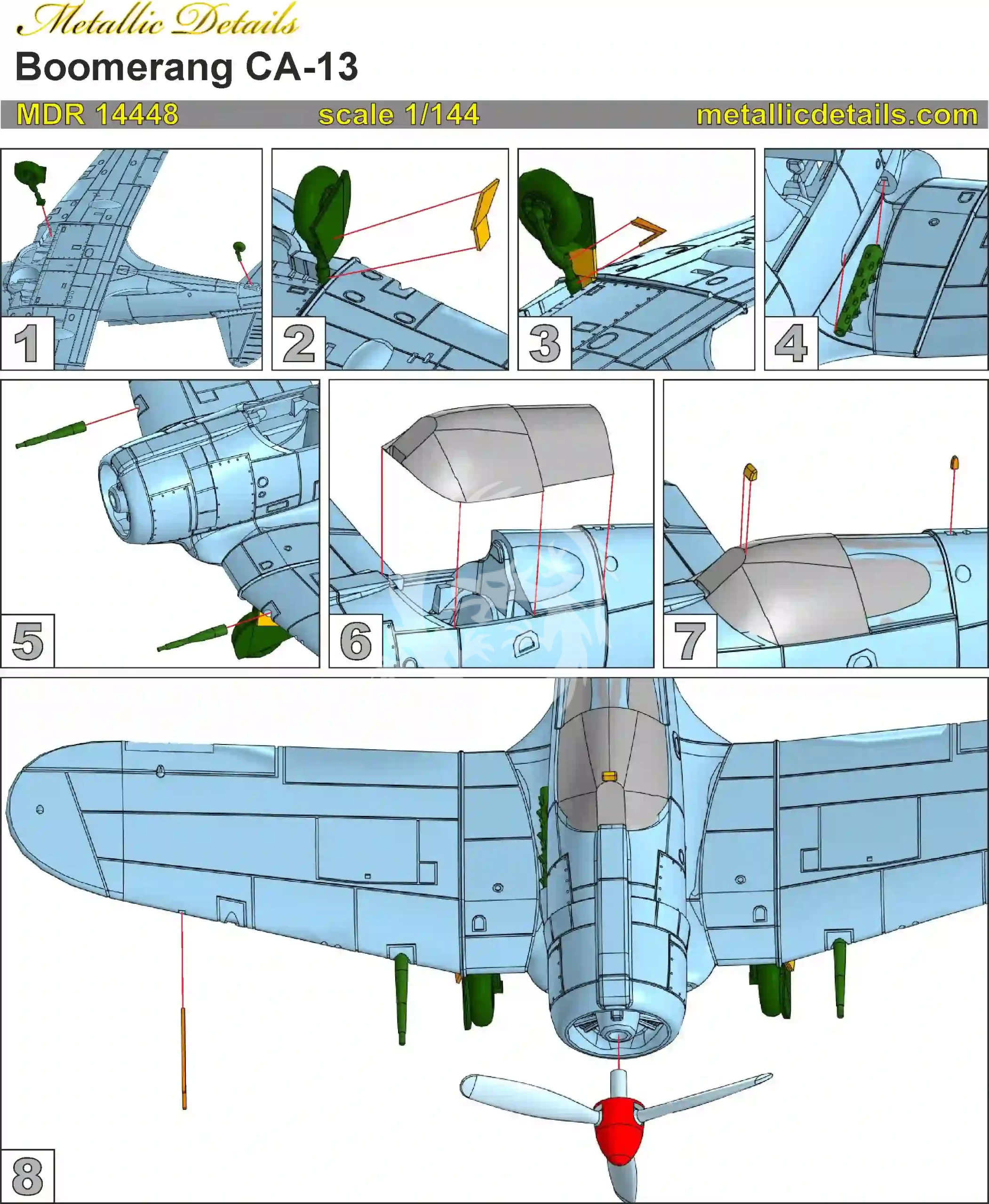 Metallic Details

Boomerang CA-13

MDR 14448 scale 1/144 metallicdetails.com

1

2

3

4

5

6

7

8