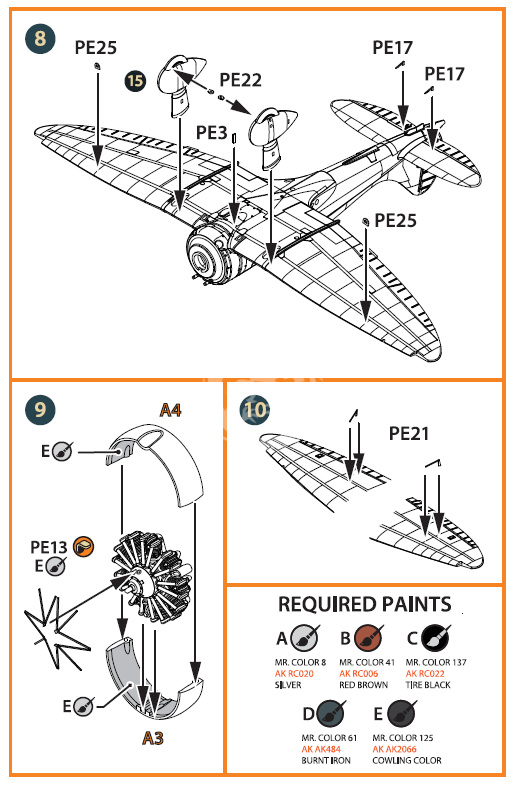 8

PE25

15

PE22

PE3

PE17

PE17

PE25

9

A4

E

PE13

E

E

A3

10

PE21

REQUIRED PAINTS

A
MR. COLOR 8
AK RC020
SILVER

B
MR. COLOR 41
AK RC006
RED BROWN

C
MR. COLOR 137
AK RC022
TIRE BLACK

D
MR. COLOR 61
AK AK484
BURNT IRON

E
MR. COLOR 125
AK AK2066
COWLING COLOR